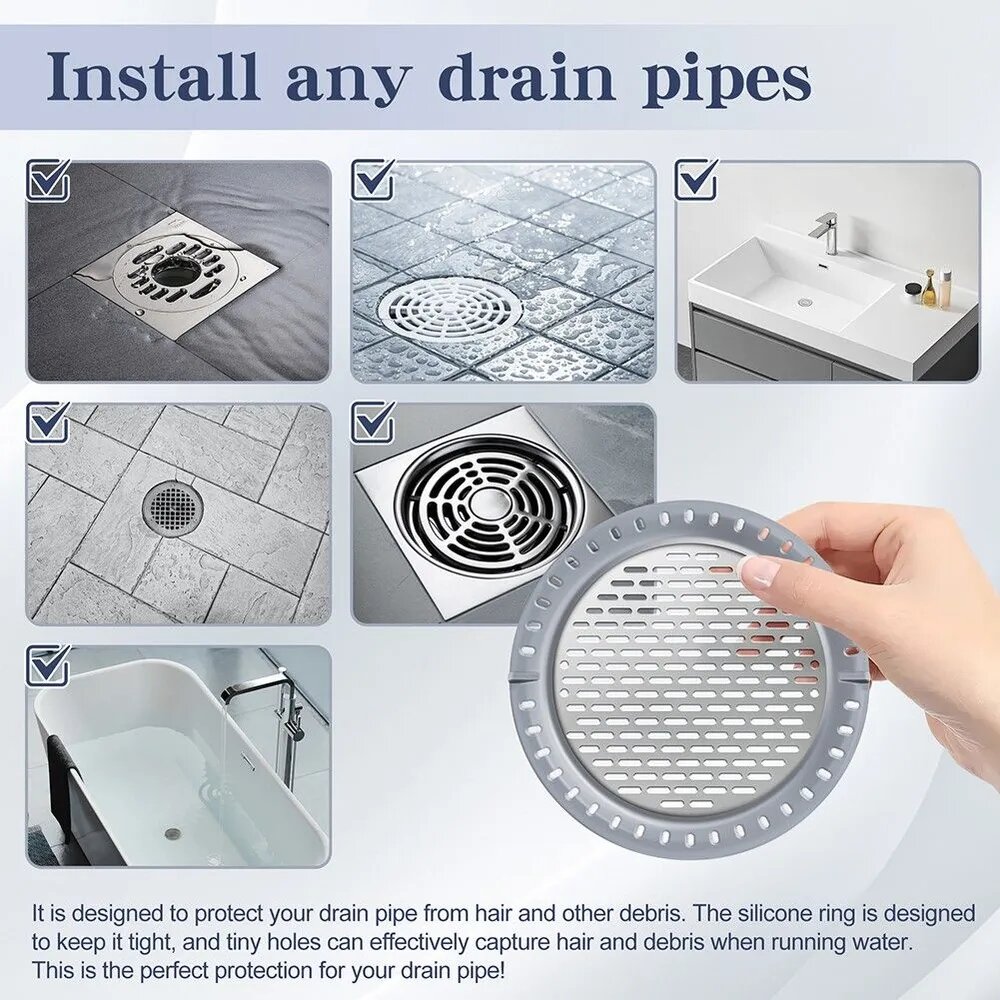 Install any drain pipes

It is designed to protect your drain pipe from hair and other debris. The silicone ring is designed to keep it tight, and tiny holes can effectively capture hair and debris when running water. This is the perfect protection for your drain pipe!