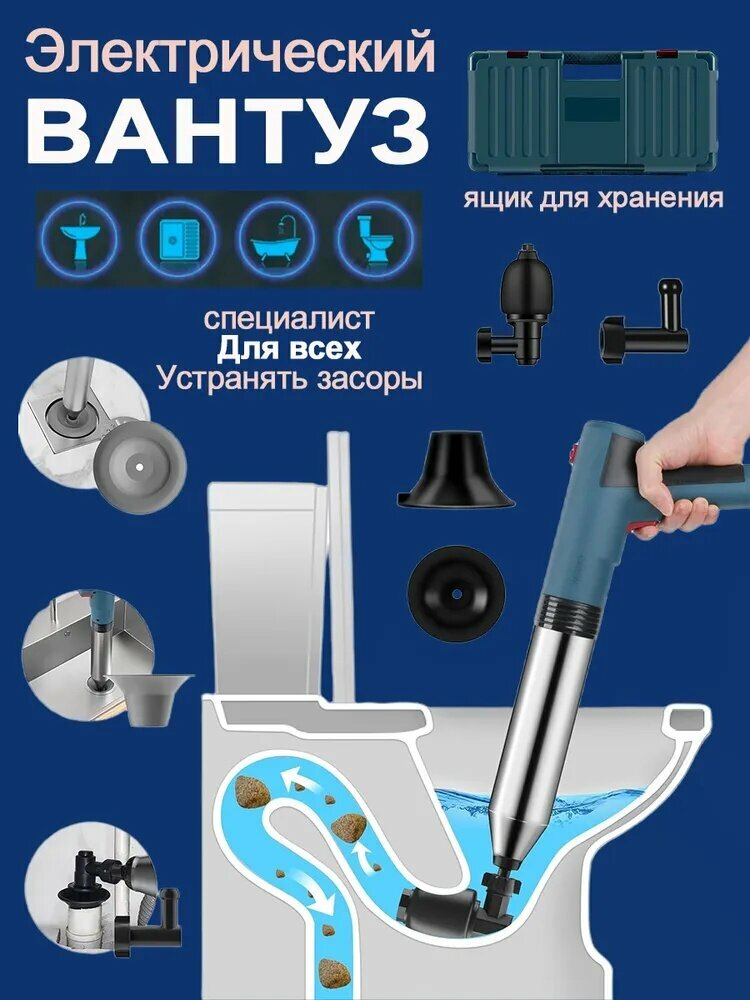 Электрический
ВАНТУЗ

ящик для хранения

специалист
Для всех
Устранять засоры