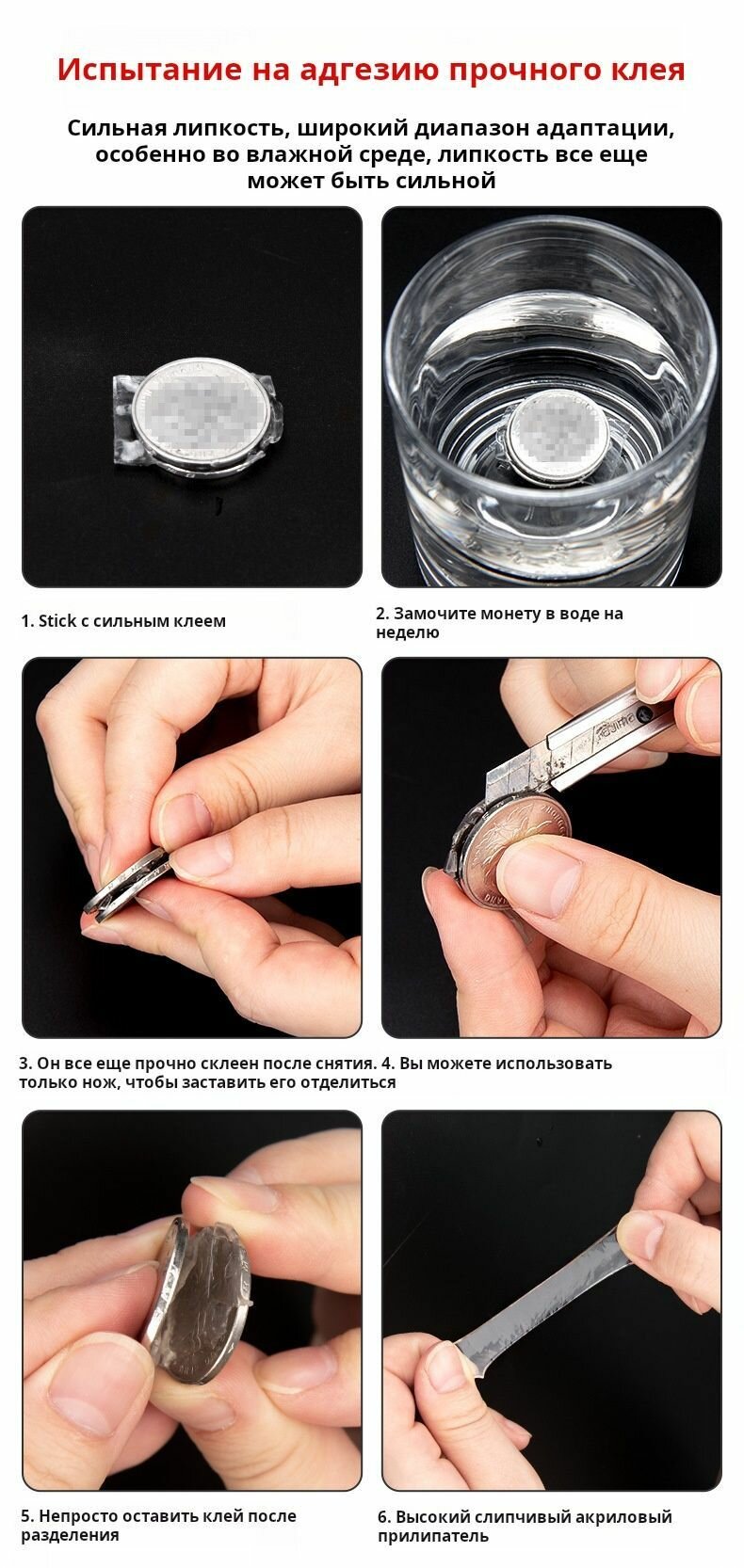 Испытание на адгезию прочного клея

Сильная липкость, широкий диапазон адаптации, особенно во влажной среде, липкость все еще может быть сильной

1. Stick с сильным клеем

2. Замочите монету в воде на неделю

3. Он все еще прочно склеен после снятия. 4. Вы можете использовать только нож, чтобы заставить его отделиться

5. Непросто оставить клей после разделения

6. Высокий слипчивый акриловый прилипатель