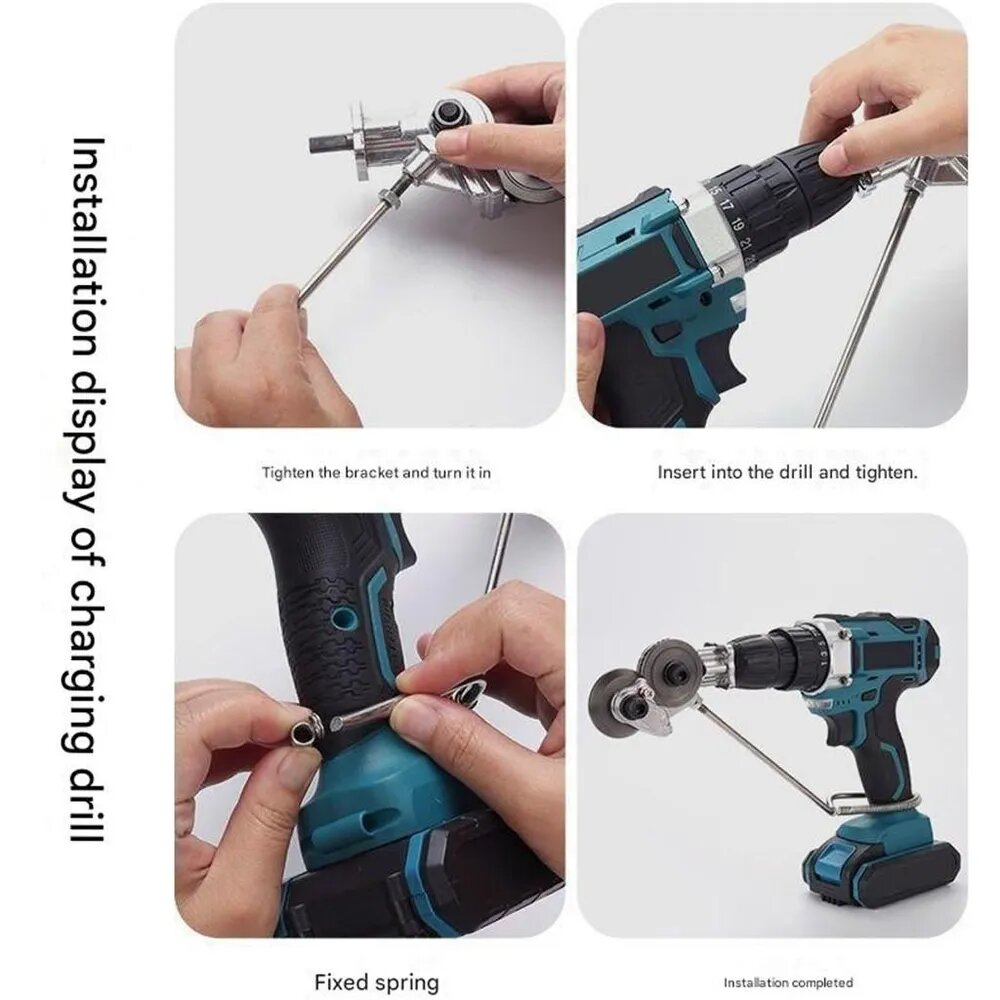 Installation display of charging drill

Tighten the bracket and turn it in

Insert into the drill and tighten.

Fixed spring

Installation completed