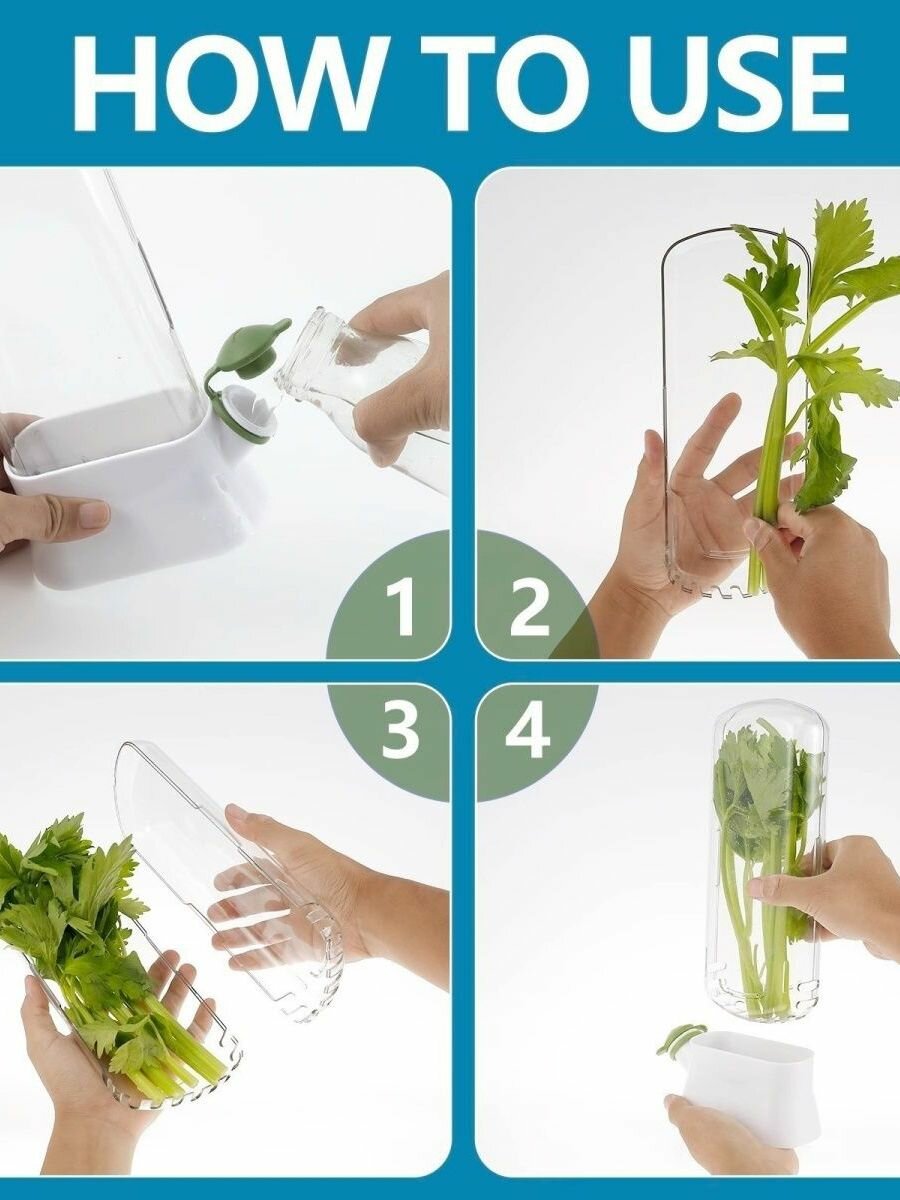 HOW TO USE

1

2

3

4