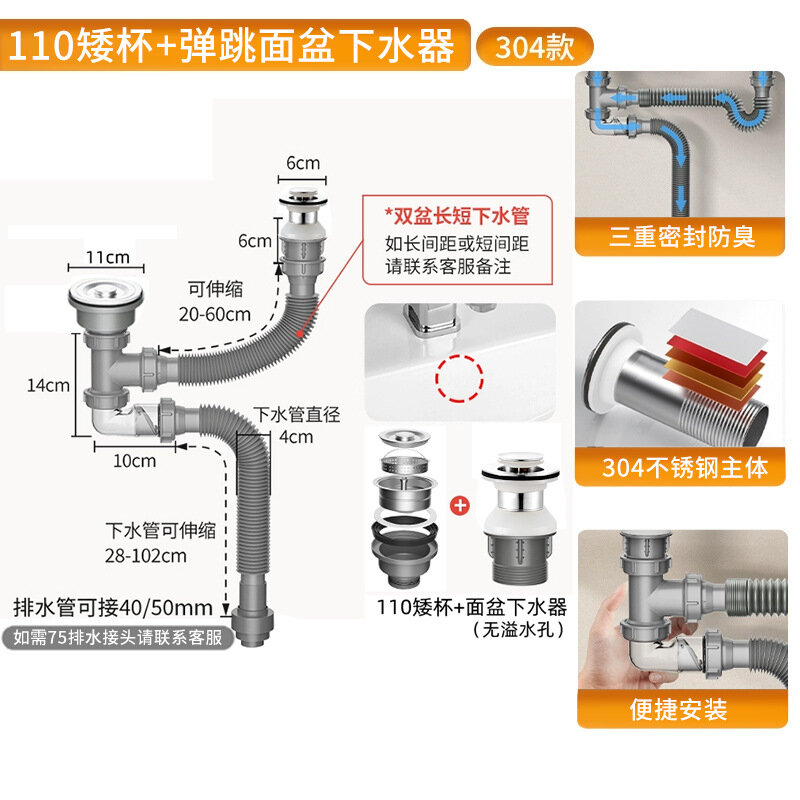 110矮杯+弹跳面盆下水器

304款

6cm

6cm

11cm

可伸缩
20-60cm

14cm

10cm

下水管直径
4cm

下水管可伸缩
28-102cm

排水管可接40/50mm

如需75排水接头请联系客服

*双盆长短下水管
如长间距或短间距
请联系客服备注

110矮杯+面盆下水器
（无溢水孔）

三重密封防臭

304不锈钢主体

便捷安装