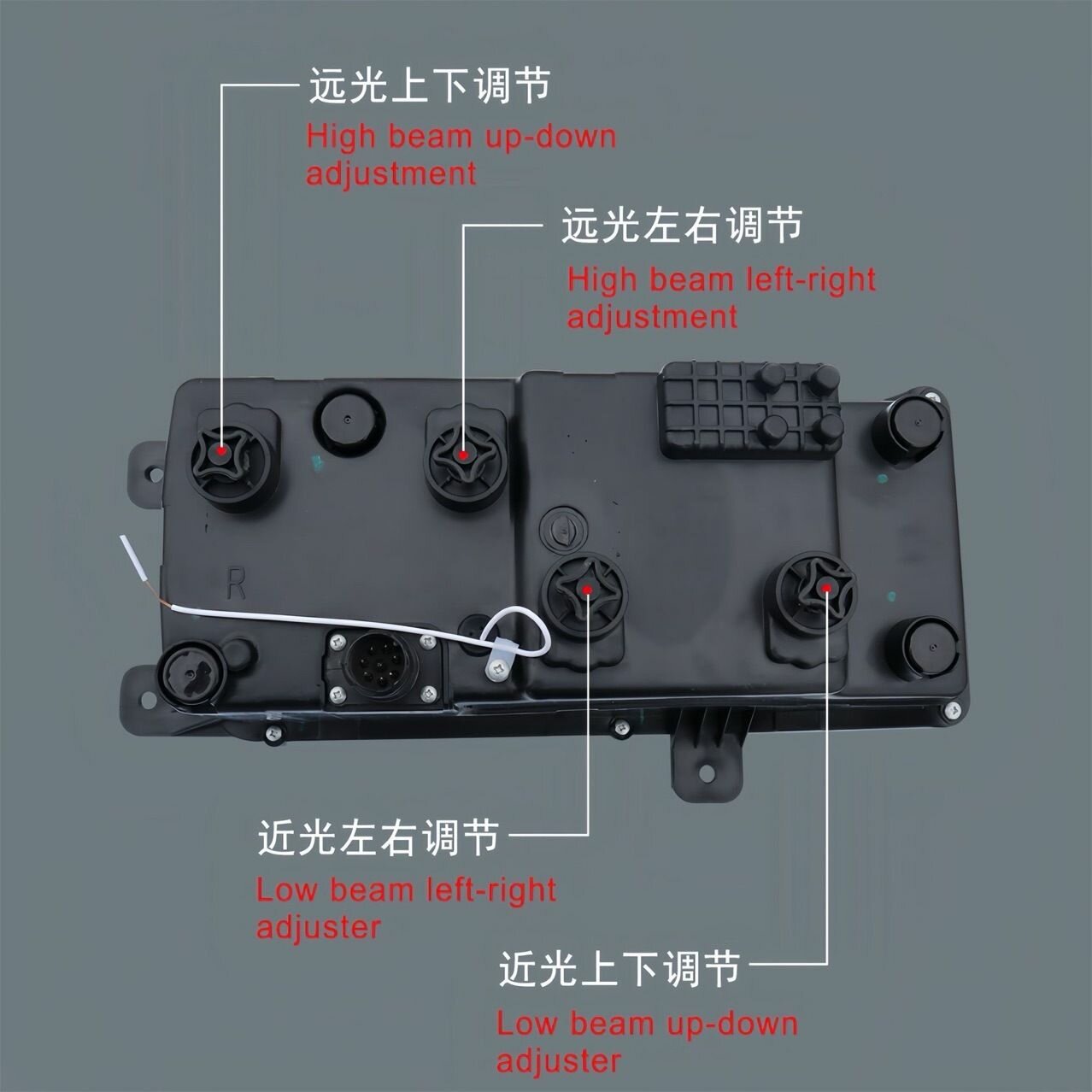 远光上下调节
High beam up-down adjustment

远光左右调节
High beam left-right adjustment

R

近光左右调节
Low beam left-right adjuster

近光上下调节
Low beam up-down adjuster