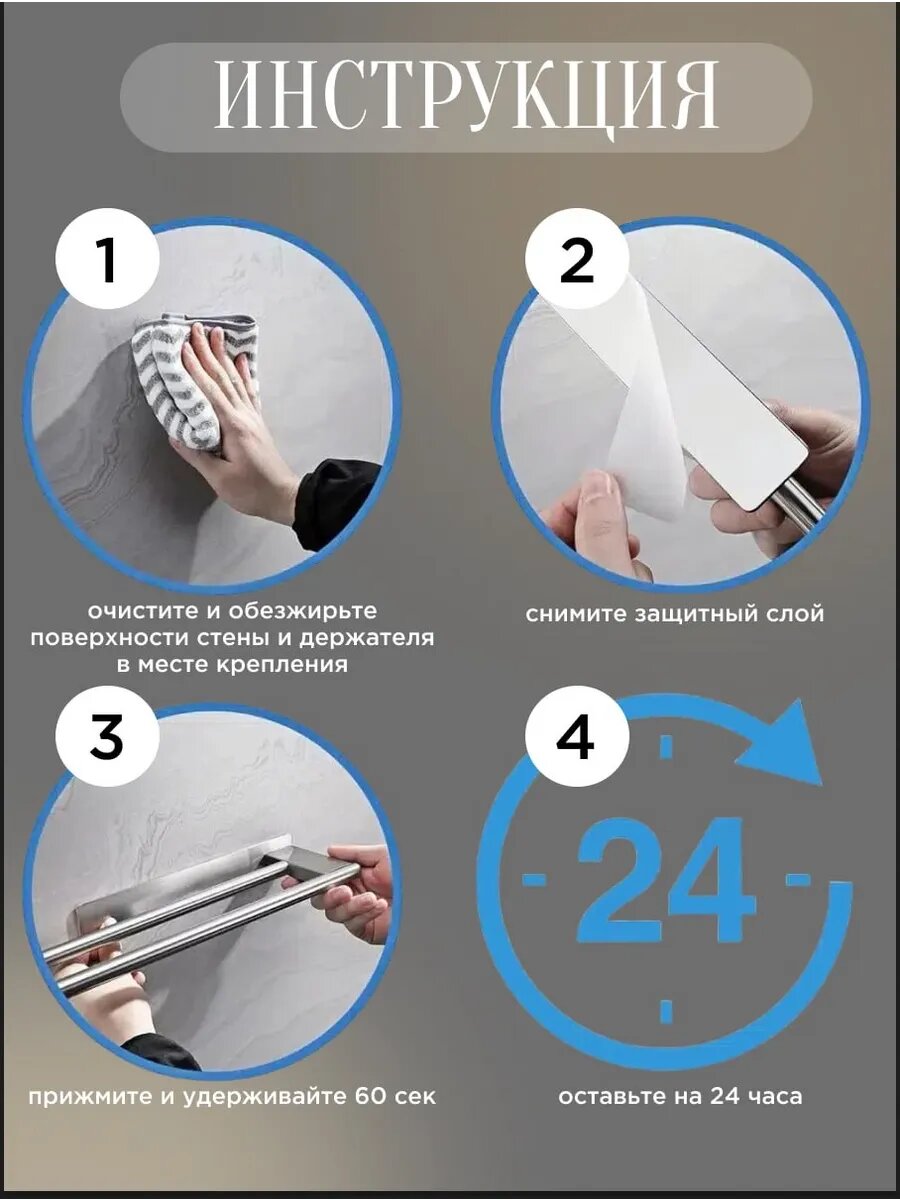 ИНСТРУКЦИЯ

1

очистите и обезжирьте поверхности стены и держателя в месте крепления

2

снимите защитный слой

3

прижмите и удерживайте 60 сек

4

24

оставьте на 24 часа