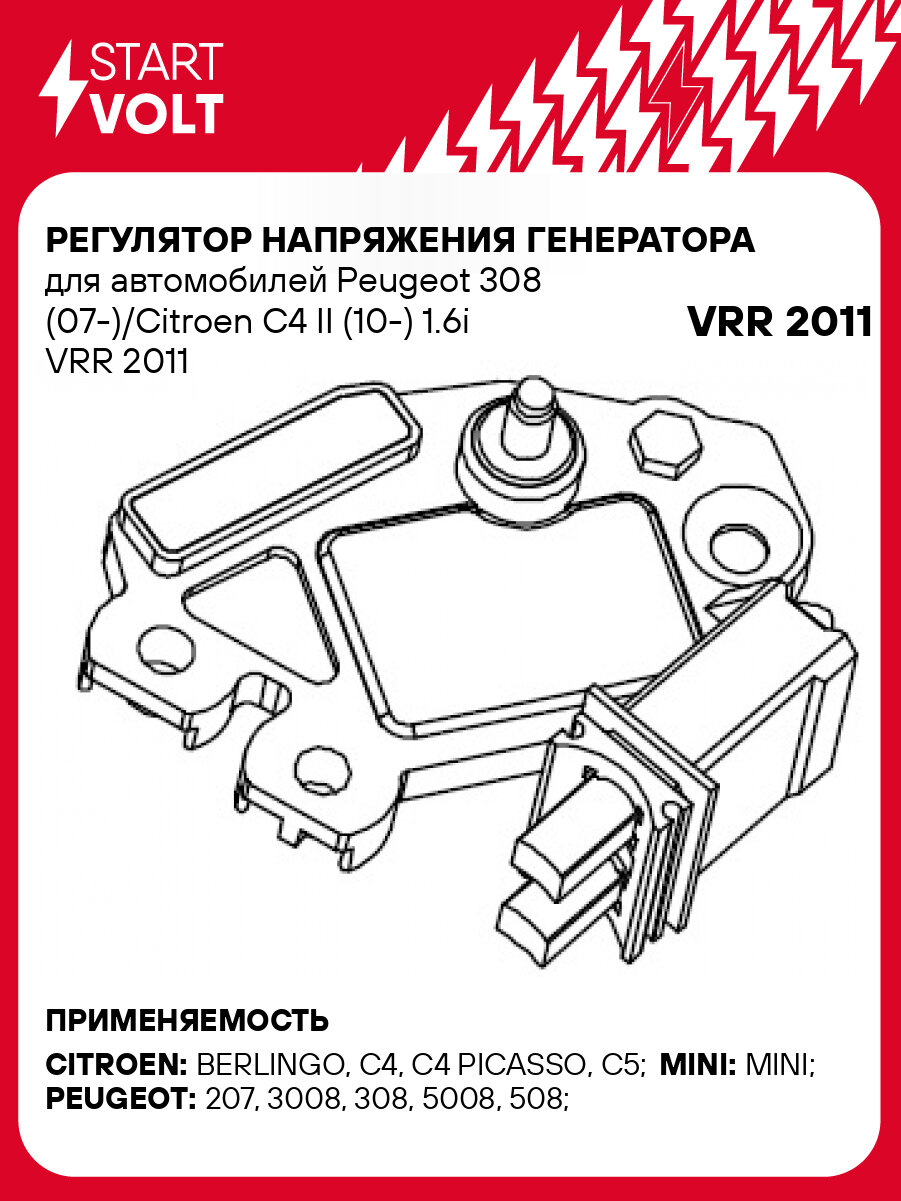 START
VOLT

РЕГУЛЯТОР НАПРЯЖЕНИЯ ГЕНЕРАТОРА
для автомобилей Peugeot 308 (07-)/Citroen C4 II (10-) 1.6i
VRR 2011

VRR 2011

ПРИМЕНЯЕМОСТЬ

CITROEN: BERLINGO, C4, C4 PICASSO, C5; MINI: MINI;
PEUGEOT: 207, 3008, 308, 5008, 508;