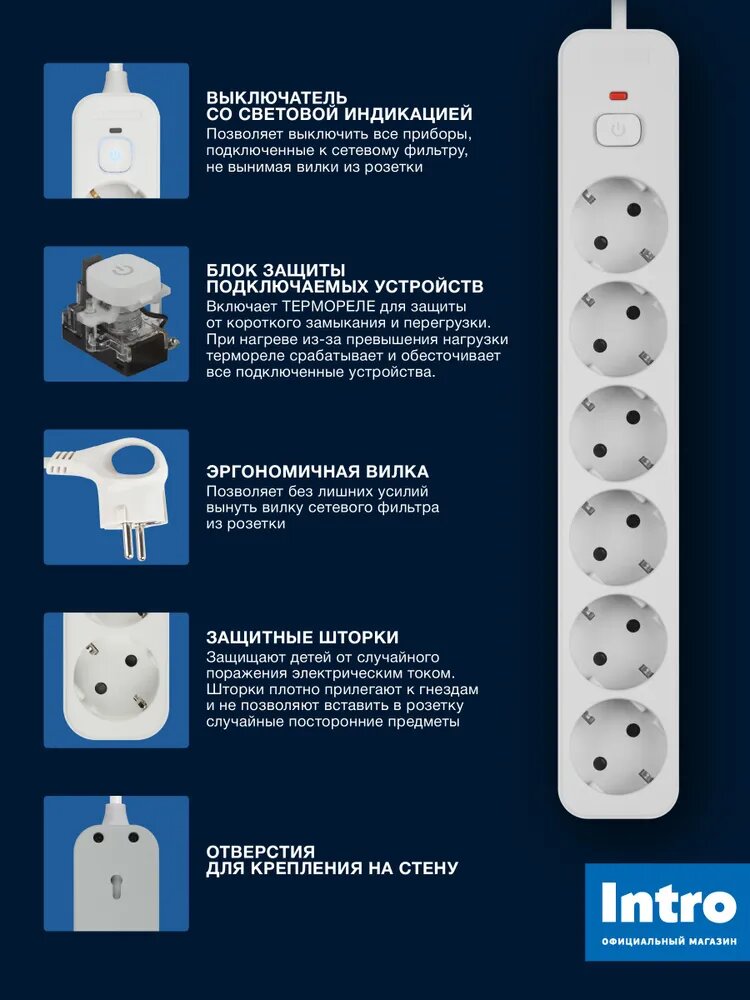 ВЫКЛЮЧАТЕЛЬ СО СВЕТОВОЙ ИНДИКАЦИЕЙ
Позволяет выключить все приборы, подключенные к сетевому фильтру, не вынимая вилки из розетки

БЛОК ЗАЩИТЫ ПОДКЛЮЧАЕМЫХ УСТРОЙСТВ
Включает ТЕРМОРЕЛЕ для защиты от короткого замыкания и перегрузки. При нагреве из-за превышения нагрузки термореле срабатывает и обесточивает все подключенные устройства.

ЭРГОНОМИЧНАЯ ВИЛКА
Позволяет без лишних усилий вынуть вилку сетевого фильтра из розетки

ЗАЩИТНЫЕ ШТОРКИ
Защищают детей от случайного поражения электрическим током. Шторки плотно прилегают к гнездам и не позволяют вставить в розетку случайные посторонние предметы

ОТВЕРСТИЯ ДЛЯ КРЕПЛЕНИЯ НА СТЕНУ

Intro
ОФИЦИАЛЬНЫЙ МАГАЗИН