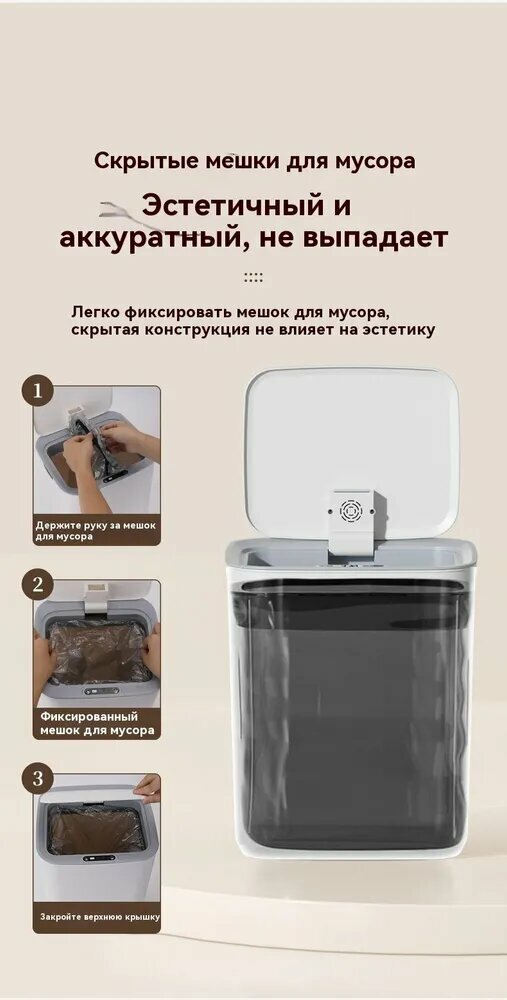 Скрытые мешки для мусора

Эстетичный и аккуратный, не выпадает

Легко фиксировать мешок для мусора, скрытая конструкция не влияет на эстетику

1

Держите руку за мешок для мусора

2

Фиксированный мешок для мусора

3

Закройте верхнюю крышку