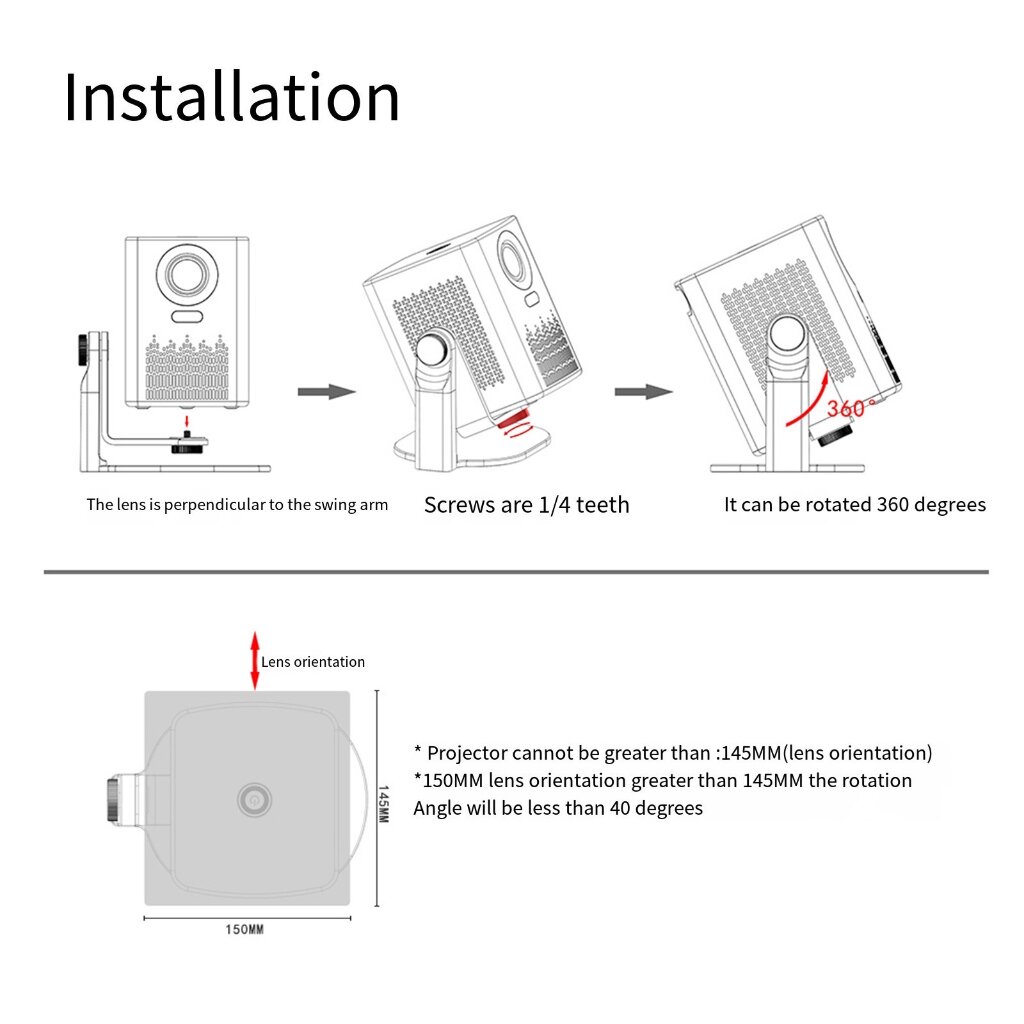 Installation

360°

The lens is perpendicular to the swing arm

Screws are 1/4 teeth

It can be rotated 360 degrees

Lens orientation

145MM

150MM

* Projector cannot be greater than :145MM(lens orientation)
*150MM lens orientation greater than 145MM the rotation Angle will be less than 40 degrees