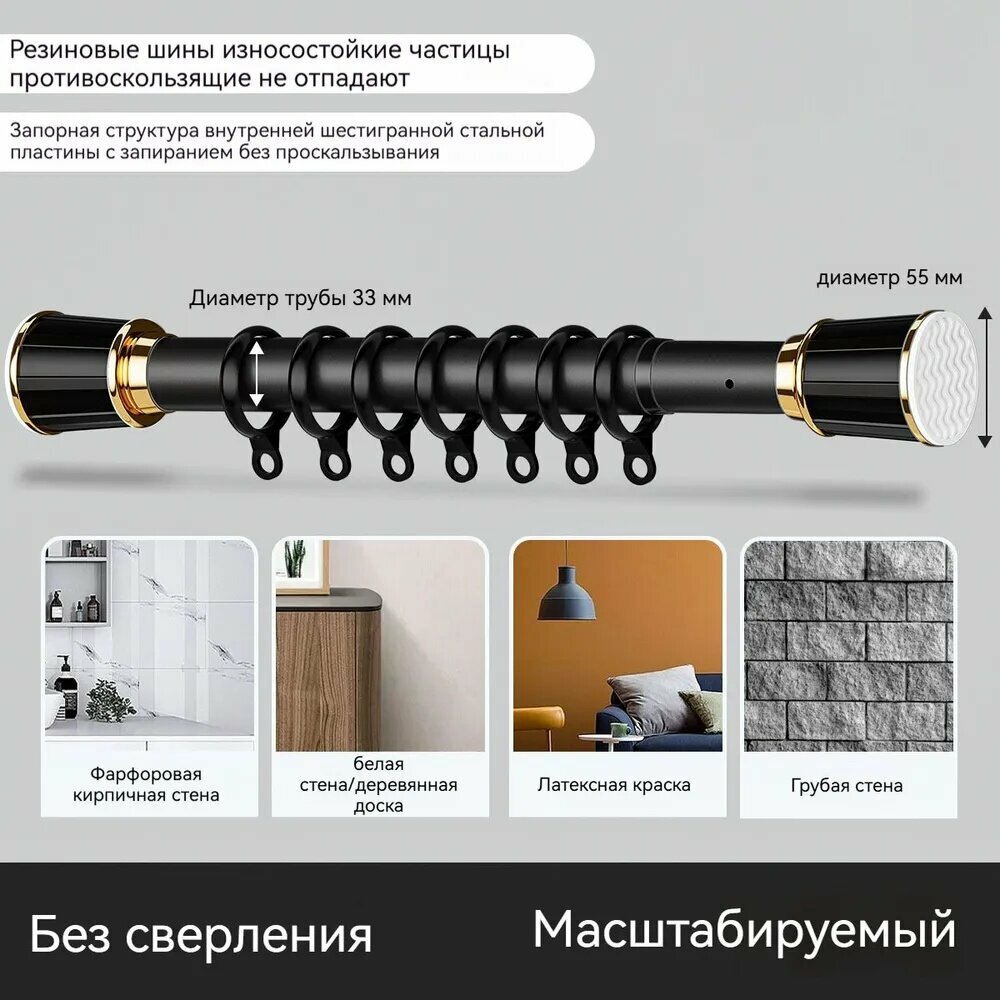 Резиновые шины износостойкие частицы противоскользящие не отпадают

Запорная структура внутренней шестигранной стальной пластины с запиранием без проскальзывания

Диаметр трубы 33 мм

диаметр 55 мм

Фарфоровая кирпичная стена

белая стена/деревянная доска

Латексная краска

Грубая стена

Без сверления

Масштабируемый