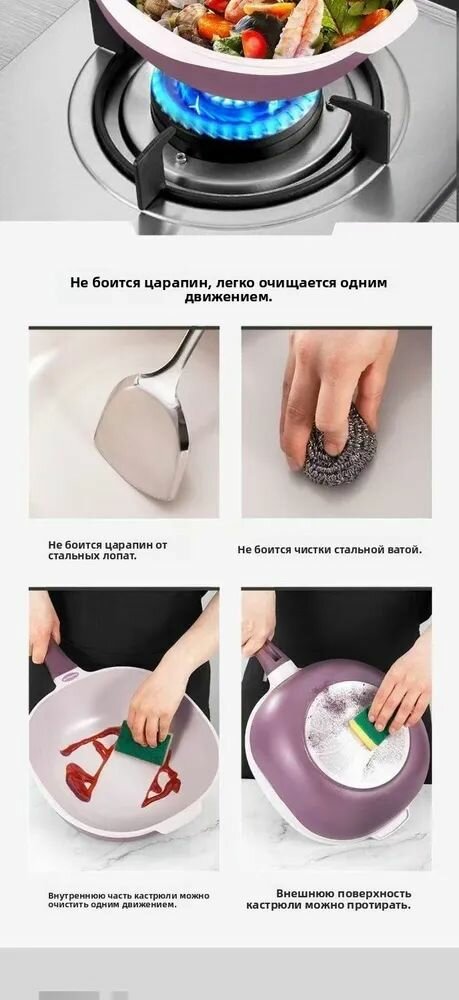 Не боится царапин, легко очищается одним движением.

Не боится царапин от стальных лопат.

Не боится чистки стальной ватой.

Внутреннюю часть кастрюли можно очистить одним движением.

Внешнюю поверхность кастрюли можно протирать.