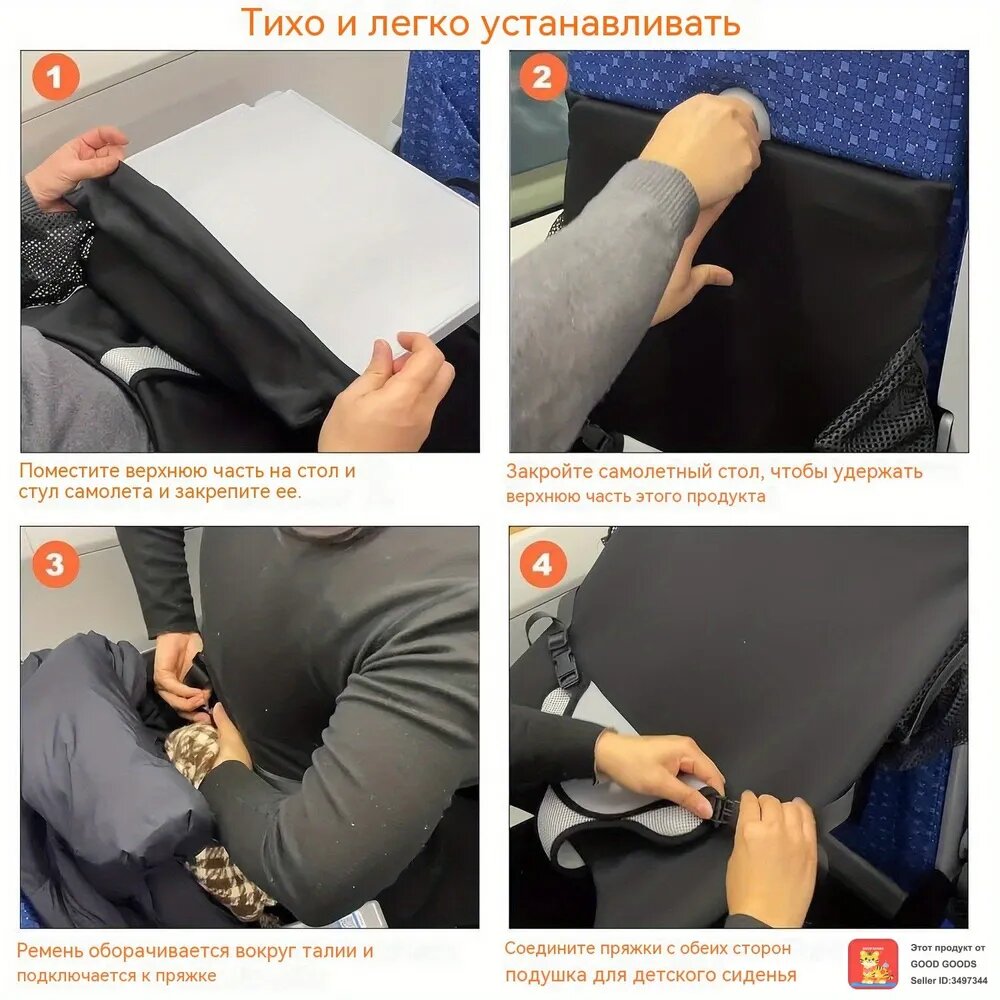 Тихо и легко устанавливать

1

Поместите верхнюю часть на стол и стул самолета и закрепите ее.

2

Закройте самолетный стол, чтобы удержать верхнюю часть этого продукта

3

Ремень оборачивается вокруг талии и подключается к пряжке

4

Соедините пряжки с обеих сторон подушка для детского сиденья

Этот продукт от GOOD GOODS Seller ID:3497344