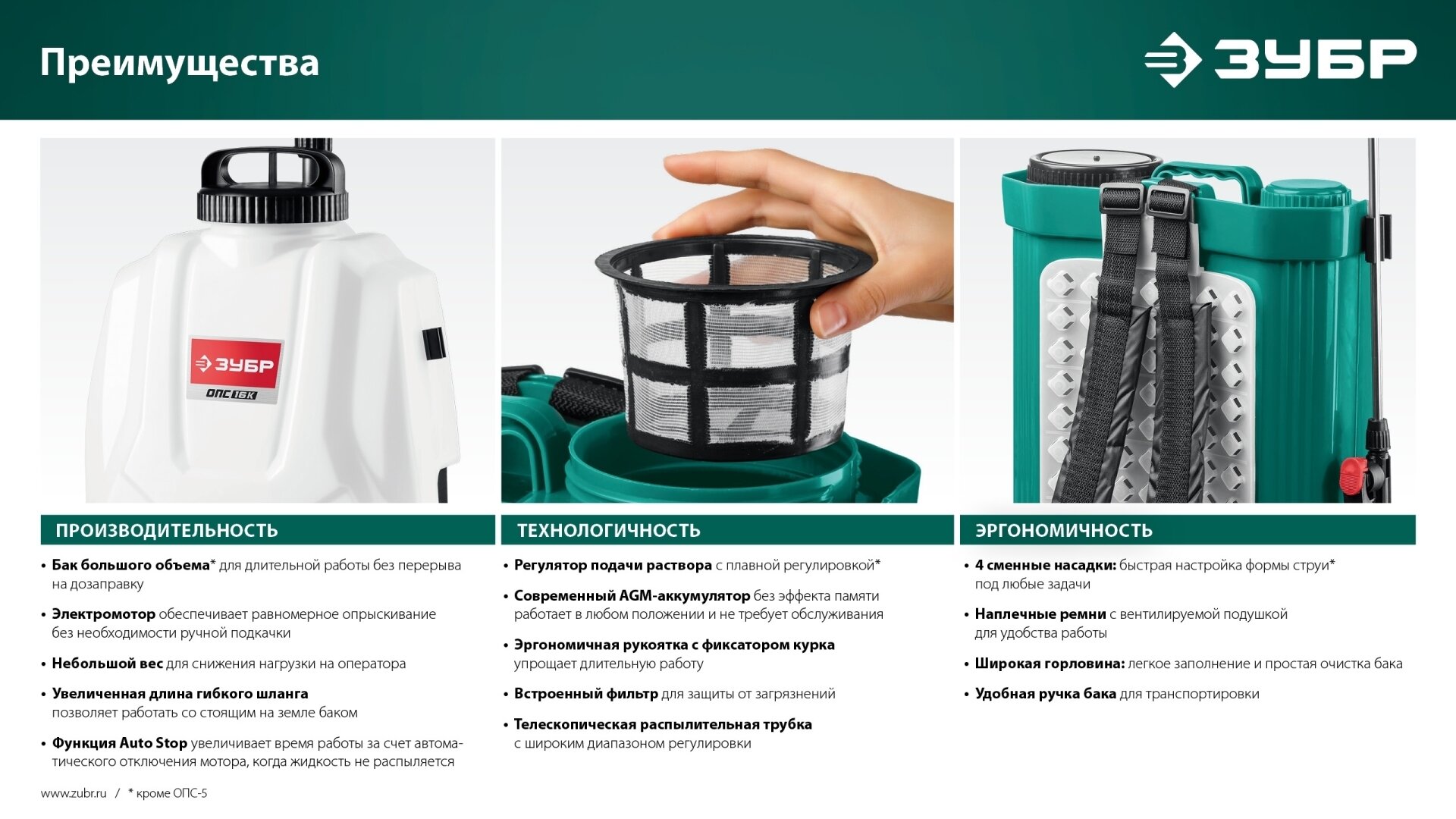 Преимущества

ЗУБР

ЗУБР
ОПС 16К

ПРОИЗВОДИТЕЛЬНОСТЬ

• Бак большого объема* для длительной работы без перерыва на дозаправку

• Электромотор обеспечивает равномерное опрыскивание без необходимости ручной подкачки

• Небольшой вес для снижения нагрузки на оператора

• Увеличенная длина гибкого шланга позволяет работать со стоящим на земле баком

• Функция Auto Stop увеличивает время работы за счет автоматического отключения мотора, когда жидкость не распыляется

ТЕХНОЛОГИЧНОСТЬ

• Регулятор подачи раствора с плавной регулировкой*

• Современный AGM-аккумулятор без эффекта памяти работает в любом положении и не требует обслуживания

• Эргономичная рукоятка с фиксатором курка упрощает длительную работу

• Встроенный фильтр для защиты от загрязнений

• Телескопическая распылительная трубка с широким диапазоном регулировки

ЭРГОНОМИЧНОСТЬ

• 4 сменные насадки: быстрая настройка формы струи* под любые задачи

• Наплечные ремни с вентилируемой подушкой для удобства работы

• Широкая горловина: легкое заполнение и простая очистка бака

• Удобная ручка бака для транспортировки

www.zubr.ru / * кроме ОПС-5