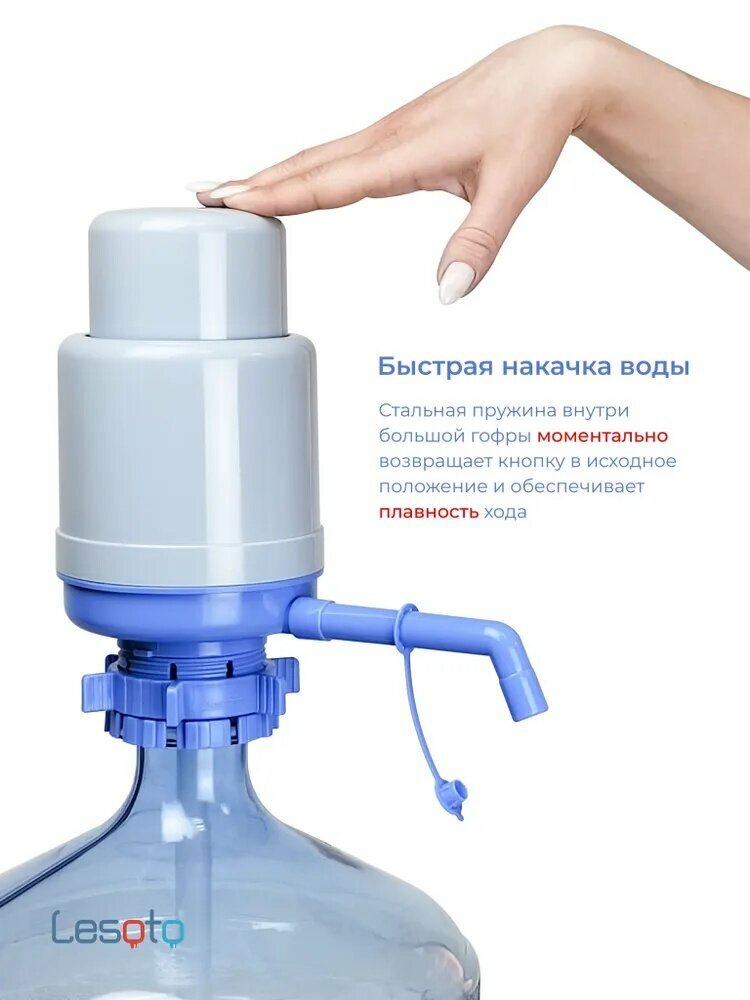 Быстрая накачка воды

Стальная пружина внутри большой гофры моментально возвращает кнопку в исходное положение и обеспечивает плавность хода

Lesoto