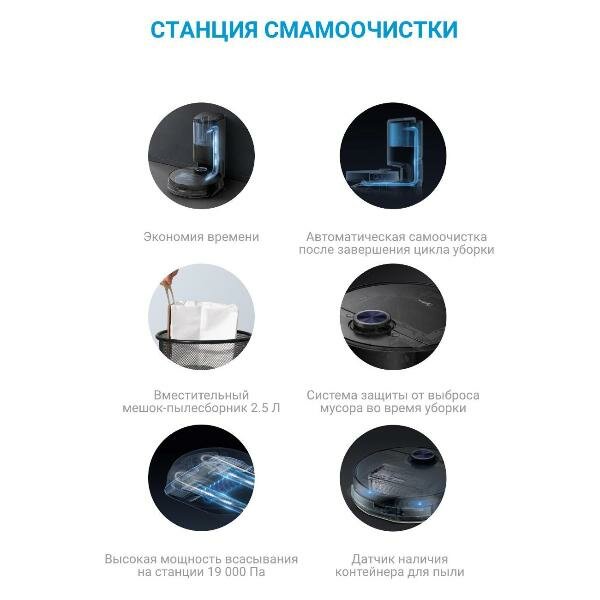 СТАНЦИЯ СМАМООЧИСТКИ

Экономия времени

Автоматическая самоочистка после завершения цикла уборки

Вместительный мешок-пылесборник 2.5 Л

Система защиты от выброса мусора во время уборки

Высокая мощность всасывания на станции 19 000 Па

Датчик наличия контейнера для пыли