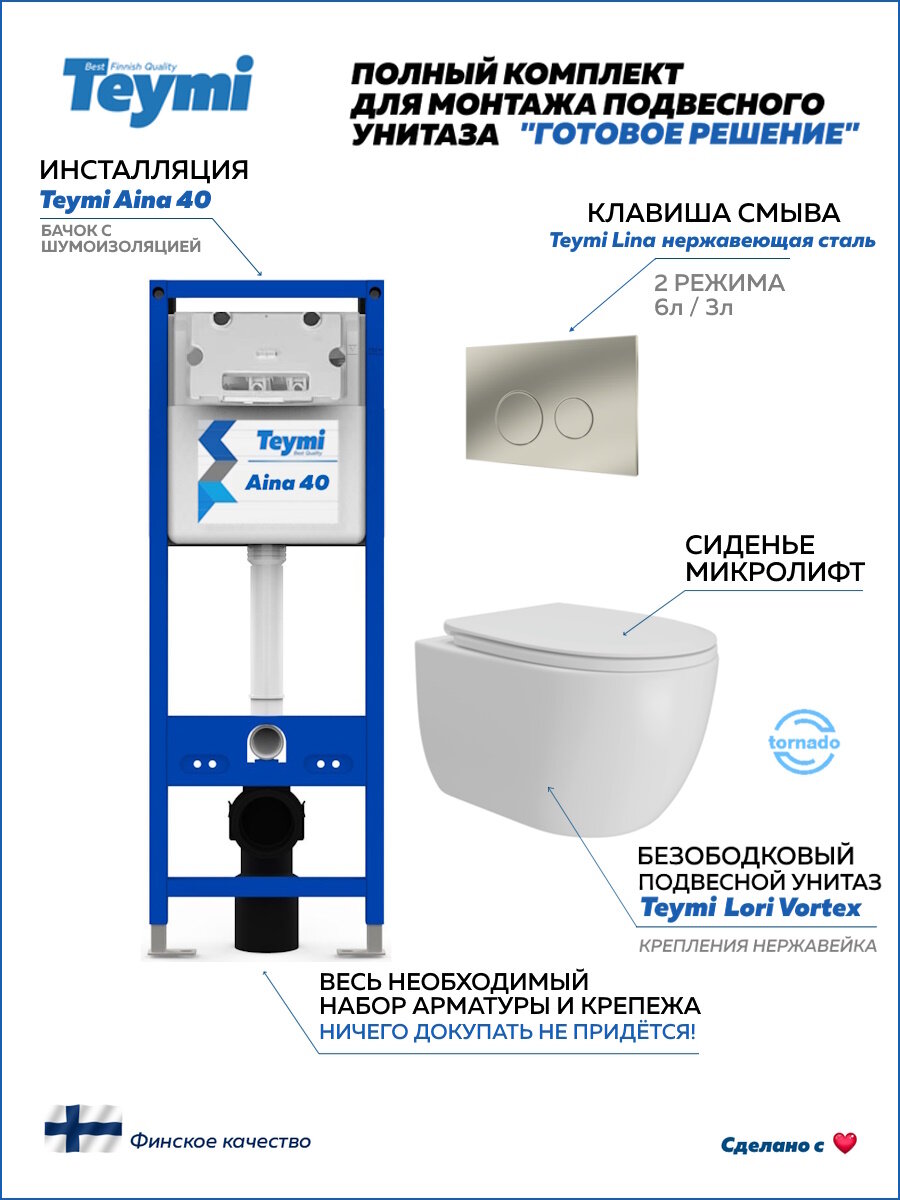 Best Finnish Quality
Teymi

ПОЛНЫЙ КОМПЛЕКТ ДЛЯ МОНТАЖА ПОДВЕСНОГО УНИТАЗА "ГОТОВОЕ РЕШЕНИЕ"

ИНСТАЛЛЯЦИЯ
Teymi Aina 40
БАЧОК С ШУМОИЗОЛЯЦИЕЙ

КЛАВИША СМЫВА
Teymi Lina нержавеющая сталь
2 РЕЖИМА
6л / 3л

Teymi
Best Quality
Aina 40

СИДЕНЬЕ МИКРОЛИФТ

tornado

БЕЗОБОДКОВЫЙ ПОДВЕСНОЙ УНИТАЗ
Teymi Lori Vortex
КРЕПЛЕНИЯ НЕРЖАВЕЙКА

ВЕСЬ НЕОБХОДИМЫЙ НАБОР АРМАТУРЫ И КРЕПЕЖА
НИЧЕГО ДОКУПАТЬ НЕ ПРИДЁТСЯ!

Финское качество

Сделано с