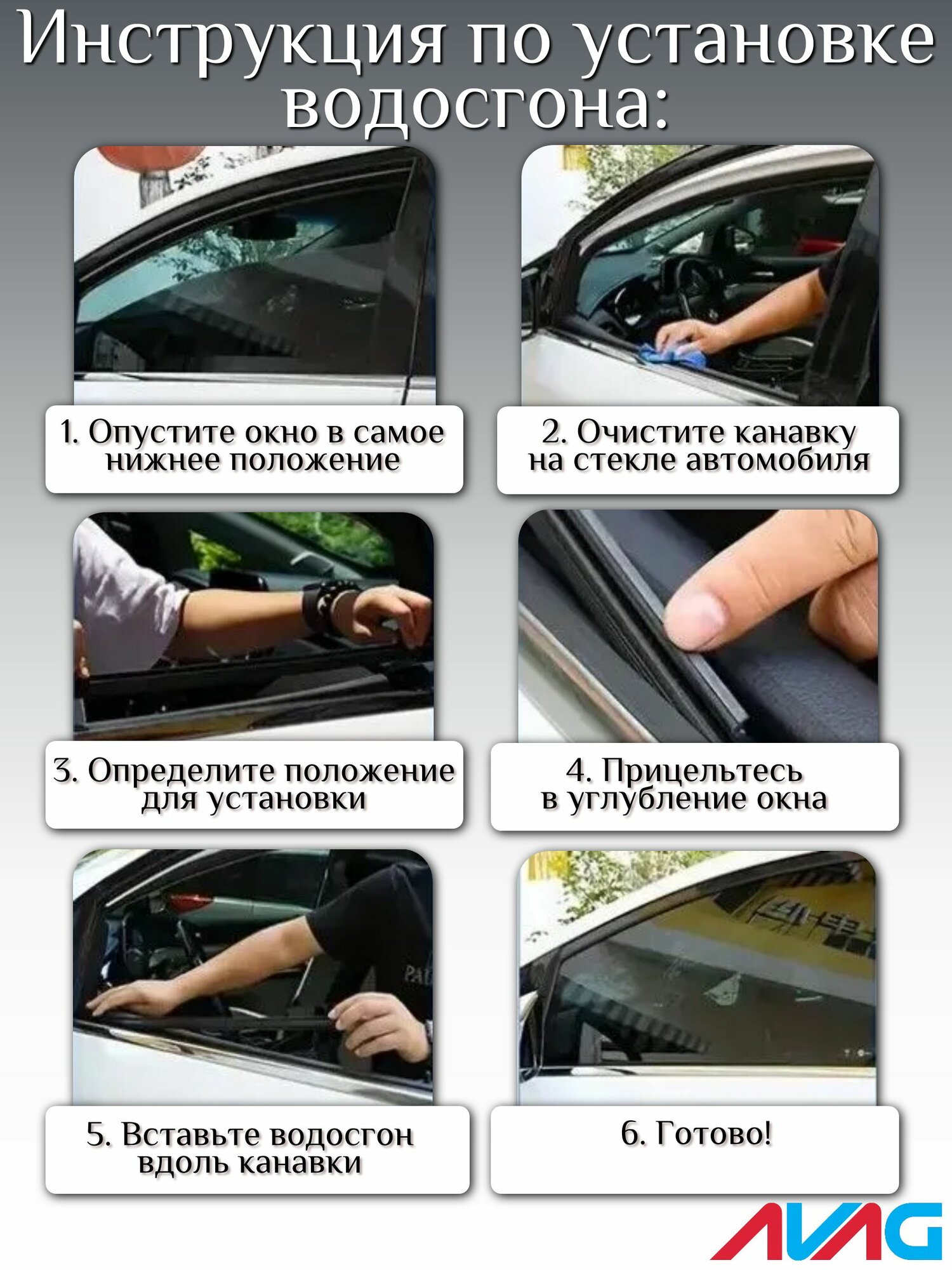 Инструкция по установке водосгона:

1. Опустите окно в самое нижнее положение

2. Очистите канавку на стекле автомобиля

3. Определите положение для установки

4. Прицельтесь в углубление окна

5. Вставьте водосгон вдоль канавки

6. Готово!

AVAG