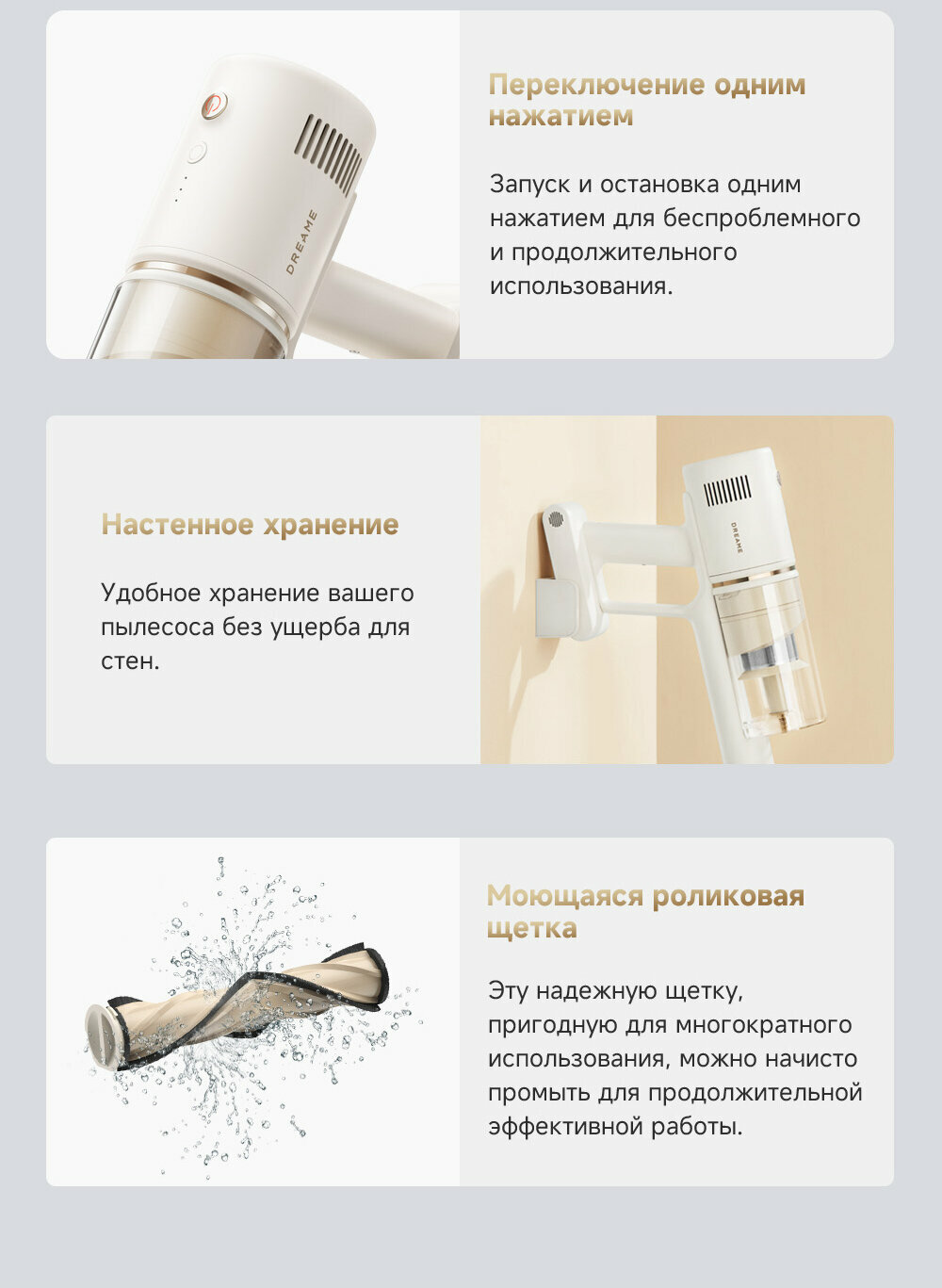 DREAME

Переключение одним нажатием

Запуск и остановка одним нажатием для беспроблемного и продолжительного использования.

Настенное хранение

Удобное хранение вашего пылесоса без ущерба для стен.

DREAME

Моющаяся роликовая щетка

Эту надежную щетку, пригодную для многократного использования, можно начисто промыть для продолжительной эффективной работы.