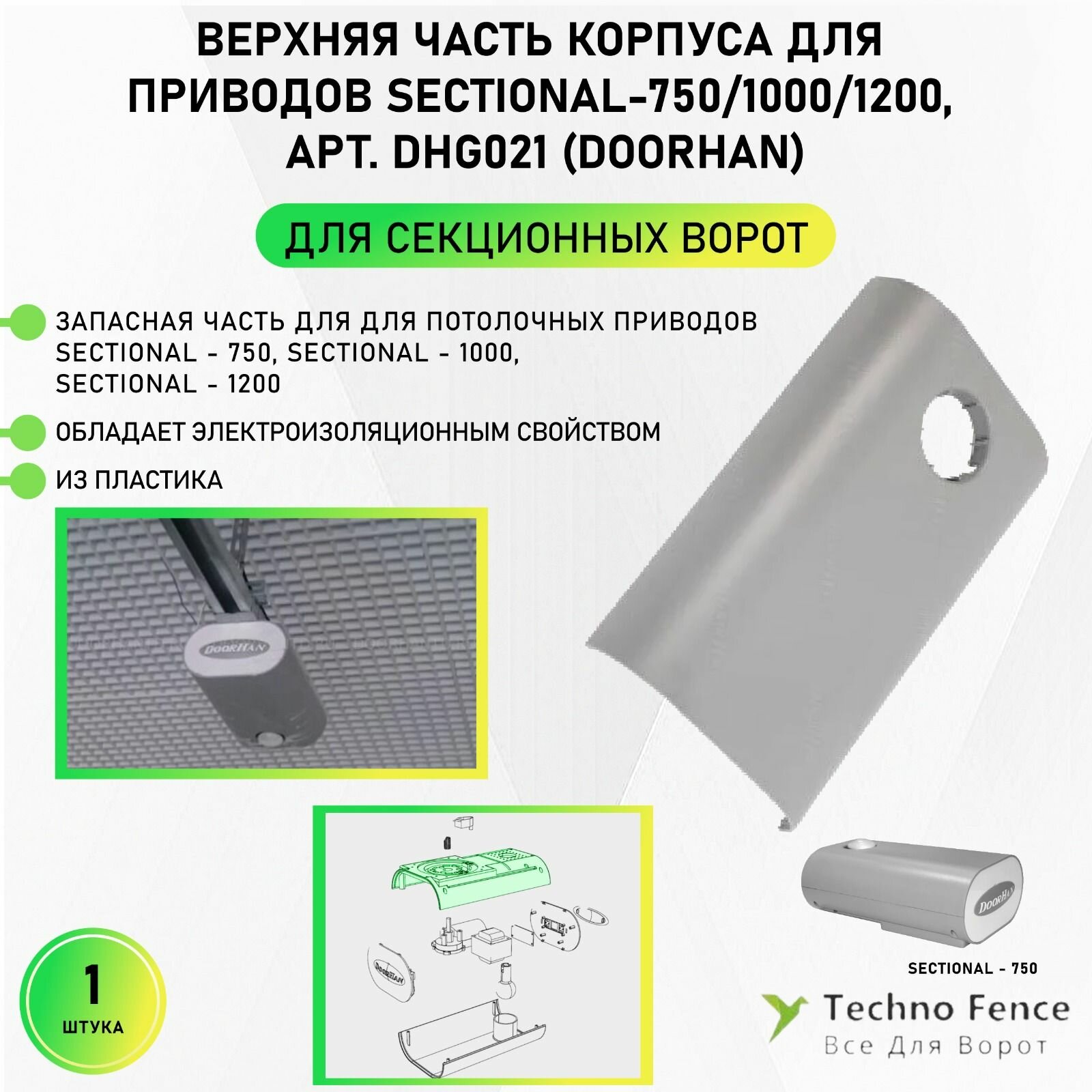 ВЕРХНЯЯ ЧАСТЬ КОРПУСА ДЛЯ ПРИВОДОВ SECTIONAL-750/1000/1200, АРТ. DHG021 (DOORHAN)

ДЛЯ СЕКЦИОННЫХ ВОРОТ

ЗАПАСНАЯ ЧАСТЬ ДЛЯ ДЛЯ ПОТОЛОЧНЫХ ПРИВОДОВ SECTIONAL - 750, SECTIONAL - 1000, SECTIONAL - 1200

ОБЛАДАЕТ ЭЛЕКТРОИЗОЛЯЦИОННЫМ СВОЙСТВОМ

ИЗ ПЛАСТИКА

DOORHAN

DOORHAN

DOORHAN

SECTIONAL - 750

1
ШТУКА

Techno Fence
Все Для Ворот