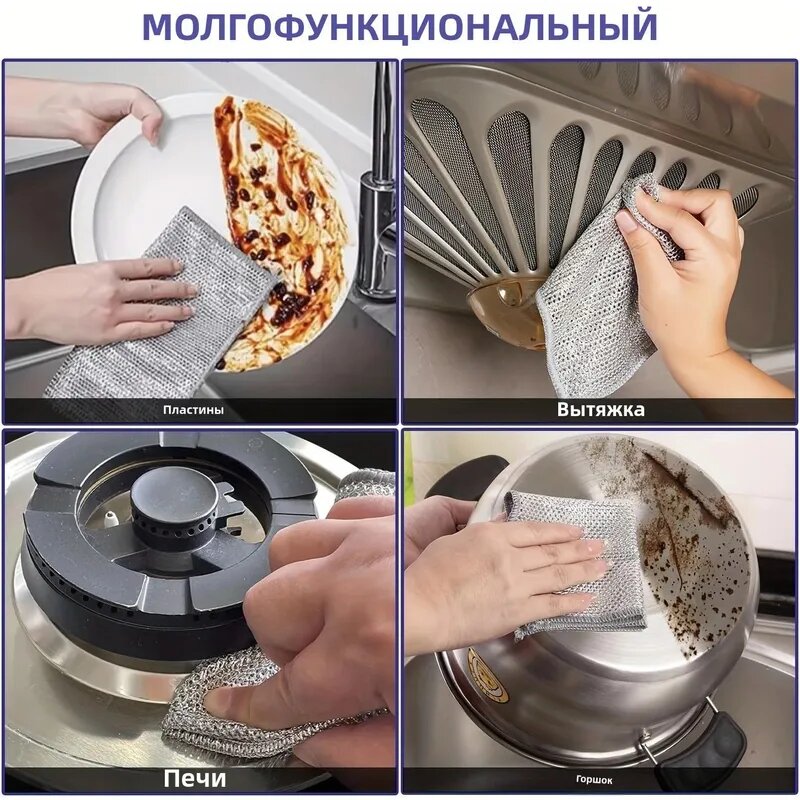 МОЛГОФУНКЦИОНАЛЬНЫЙ

Пластины

Вытяжка

Печи

Горшок