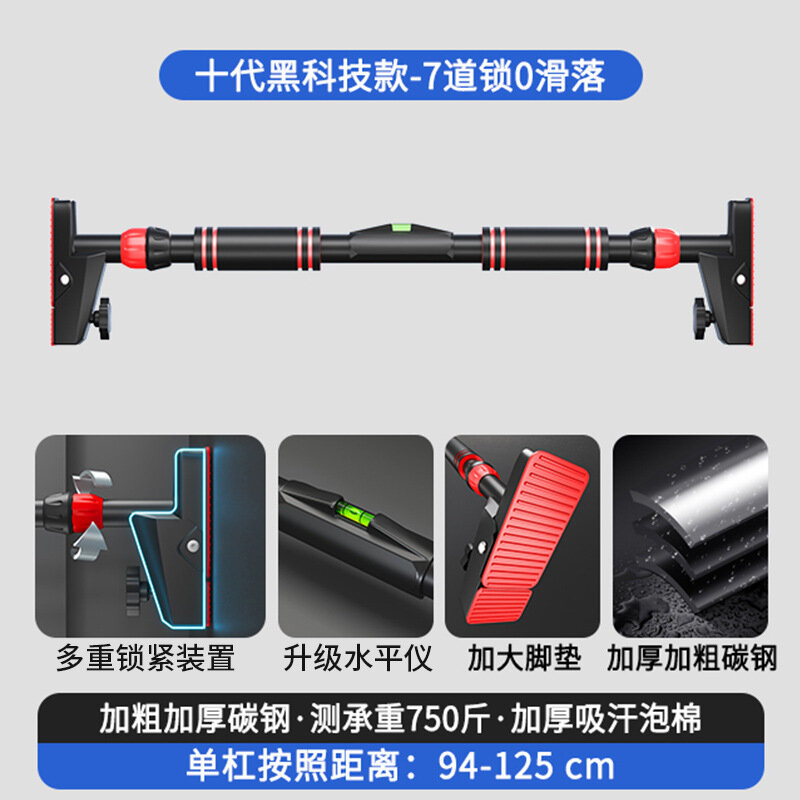 十代黑科技款-7道锁0滑落

多重锁紧装置

升级水平仪

加大脚垫

加厚加粗碳钢

加粗加厚碳钢·测承重750斤·加厚吸汗泡棉

单杠按照距离：94-125 cm