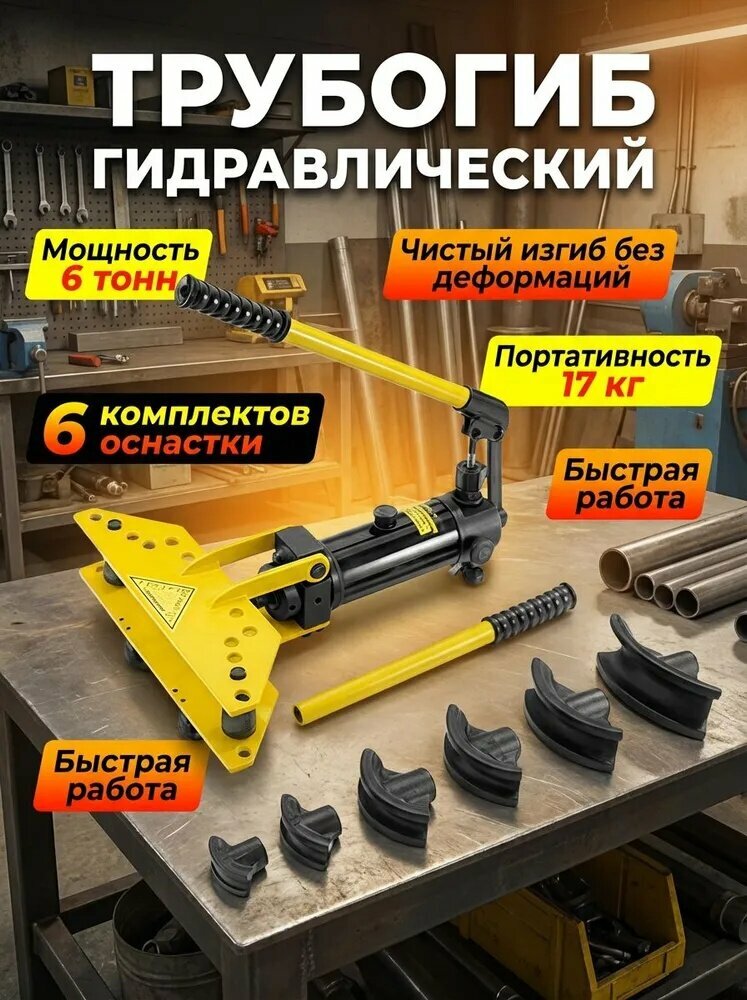 ТРУБОГИБ
ГИДРАВЛИЧЕСКИЙ

Мощность
6 тонн

Чистый изгиб без деформаций

Портативность
17 кг

6 комплектов оснастки

Быстрая работа

Быстрая работа