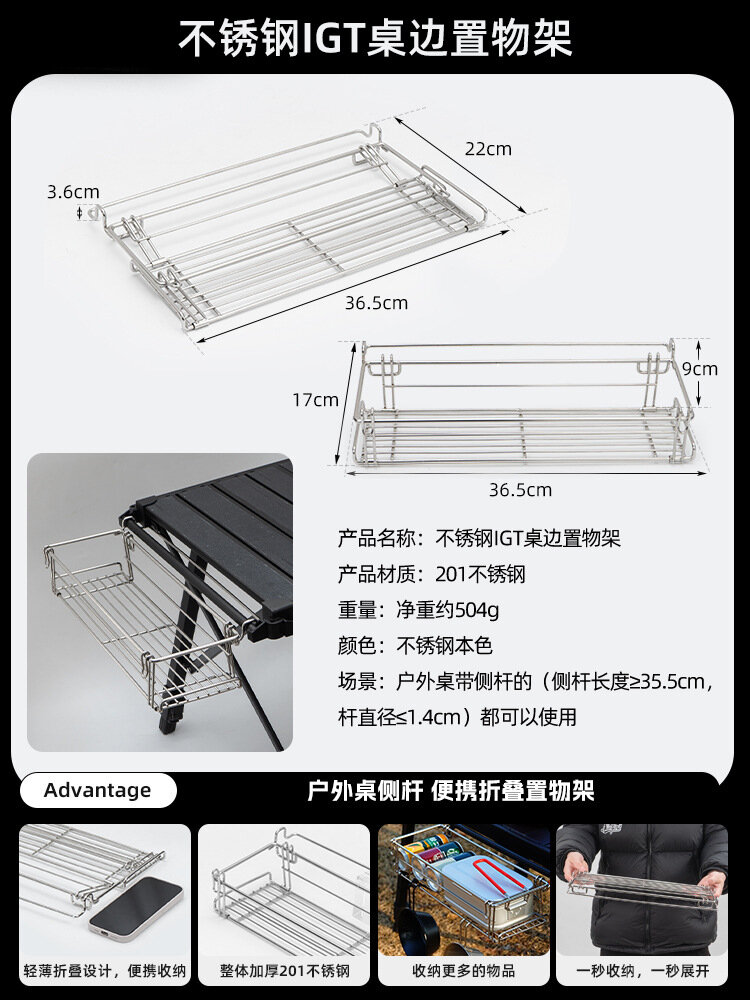 不锈钢IGT桌边置物架

22cm
3.6cm
36.5cm
9cm
17cm
36.5cm

产品名称：不锈钢IGT桌边置物架
产品材质：201不锈钢
重量：净重约504g
颜色：不锈钢本色
场景：户外桌带侧杆的（侧杆长度≥35.5cm，杆直径≤1.4cm）都可以使用

Advantage
户外桌侧杆 便携折叠置物架

轻薄折叠设计，便携收纳
整体加厚201不锈钢
收纳更多的物品
一秒收纳，一秒展开