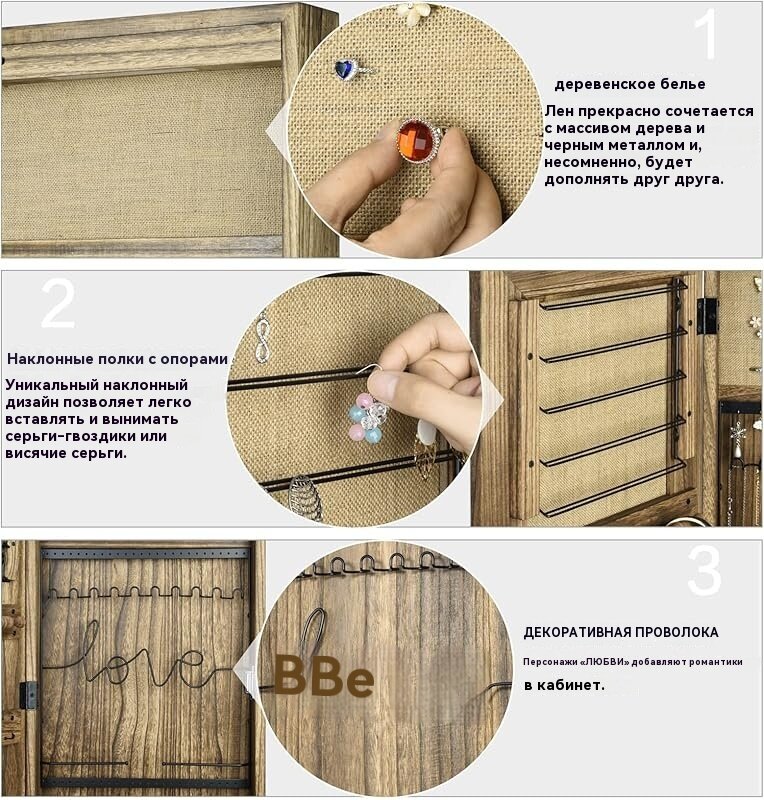 1

деревенское белье

Лен прекрасно сочетается с массивом дерева и черным металлом и, несомненно, будет дополнять друг друга.

2

Наклонные полки с опорами

Уникальный наклонный дизайн позволяет легко вставлять и вынимать серьги-гвоздики или висячие серьги.

love

BBe

3

ДЕКОРАТИВНАЯ ПРОВОЛОКА

Персонажи «ЛЮБВИ» добавляют романтики в кабинет.