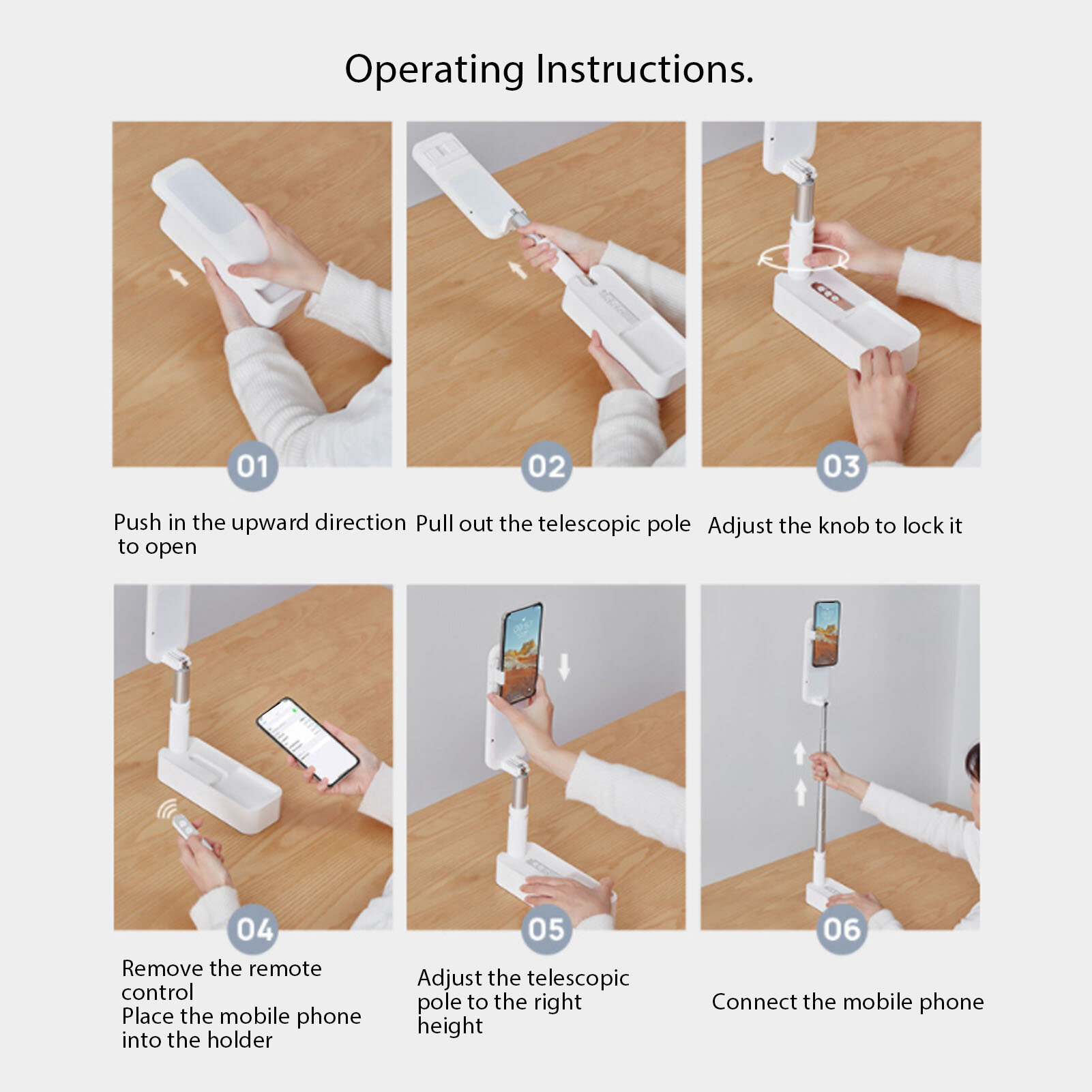 Operating Instructions.

01

Push in the upward direction to open

02

Pull out the telescopic pole

03

Adjust the knob to lock it

04

Remove the remote control
Place the mobile phone into the holder

05

Adjust the telescopic pole to the right height

06

Connect the mobile phone