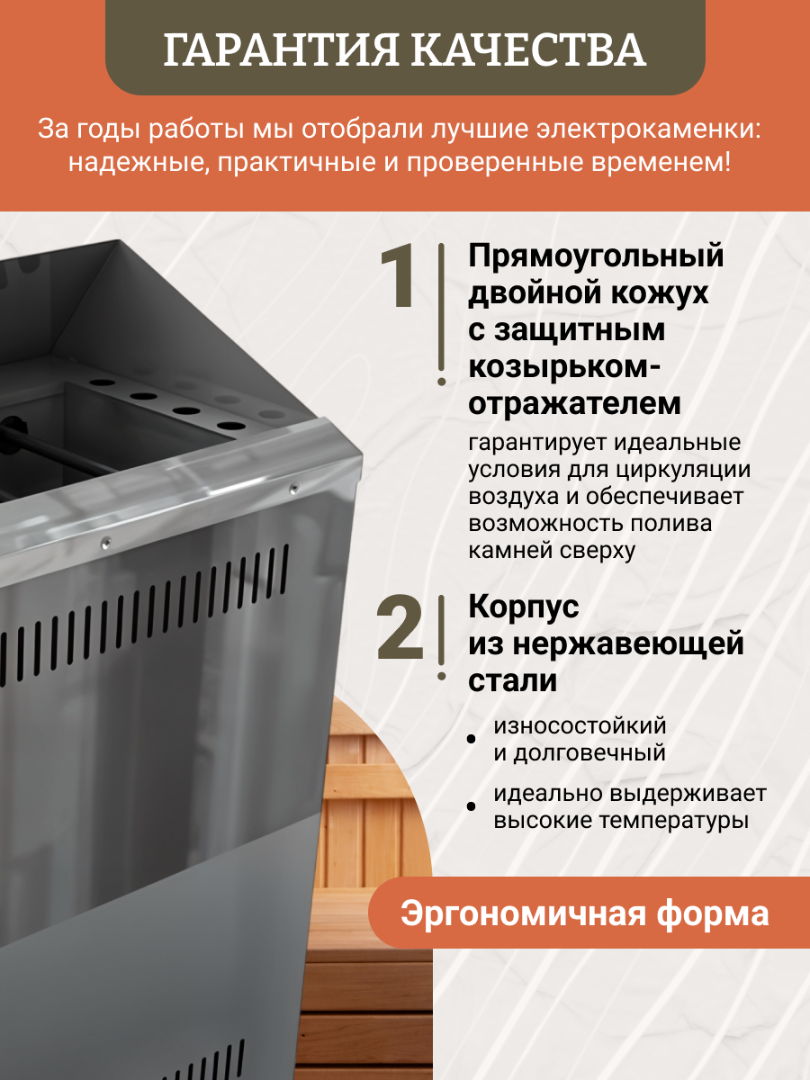 ГАРАНТИЯ КАЧЕСТВА

За годы работы мы отобрали лучшие электрокаменки: надежные, практичные и проверенные временем!

1

Прямоугольный двойной кожух с защитным козырьком-отражателем

гарантирует идеальные условия для циркуляции воздуха и обеспечивает возможность полива камней сверху

2

Корпус из нержавеющей стали

• износостойкий и долговечный

• идеально выдерживает высокие температуры

Эргономичная форма