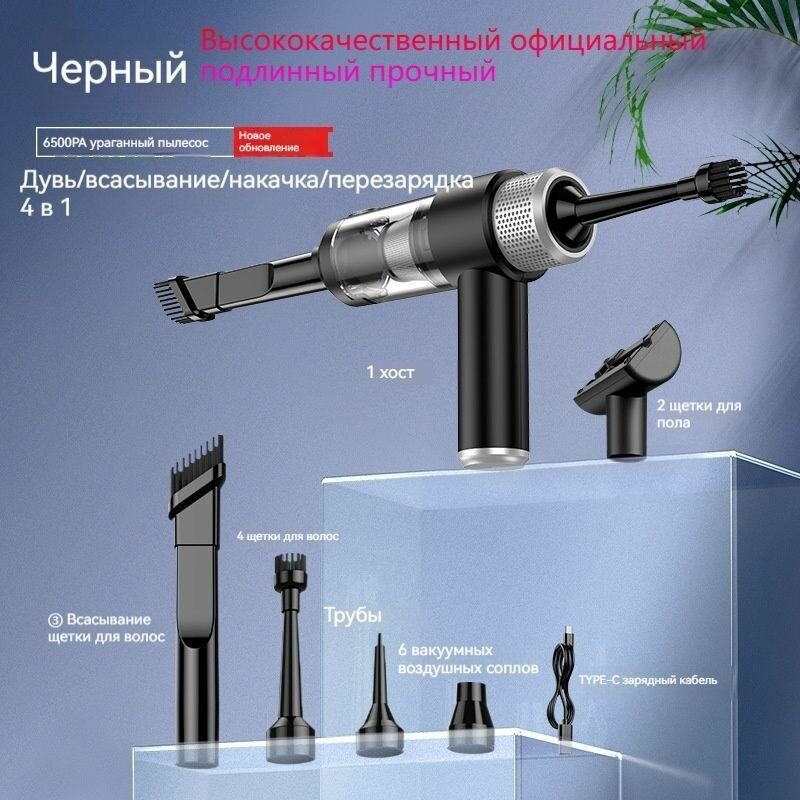 Черный Высококачественный официальный подлинный прочный

6500PA ураганный пылесос Новое обновление

Дувь/всасывание/накачка/перезарядка 4 в 1

1 хост

2 щетки для пола

4 щетки для волос

③ Всасывание щетки для волос

Трубы

6 вакуумных воздушных соплов

TYPE-C зарядный кабель