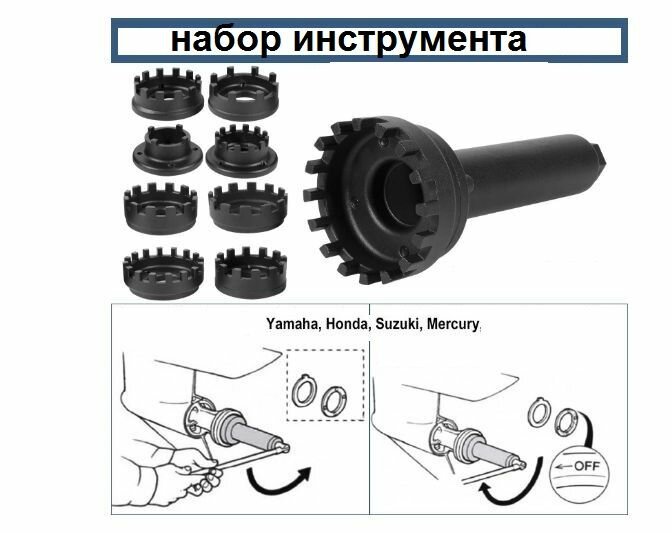 набор инструмента

Yamaha, Honda, Suzuki, Mercury,

OFF