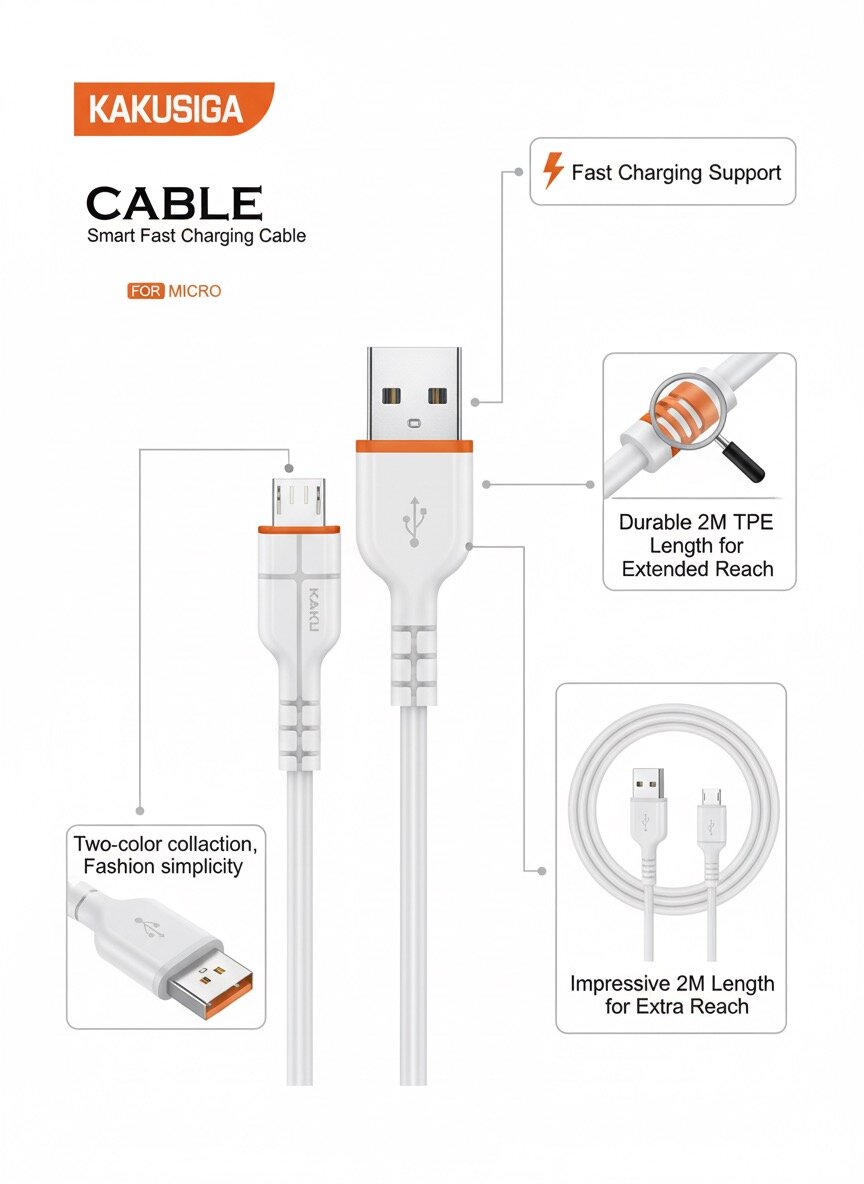 KAKUSIGA

CABLE
Smart Fast Charging Cable

FOR MICRO

Fast Charging Support

Durable 2M TPE Length for Extended Reach

KAKU

Two-color collaction, Fashion simplicity

Impressive 2M Length for Extra Reach