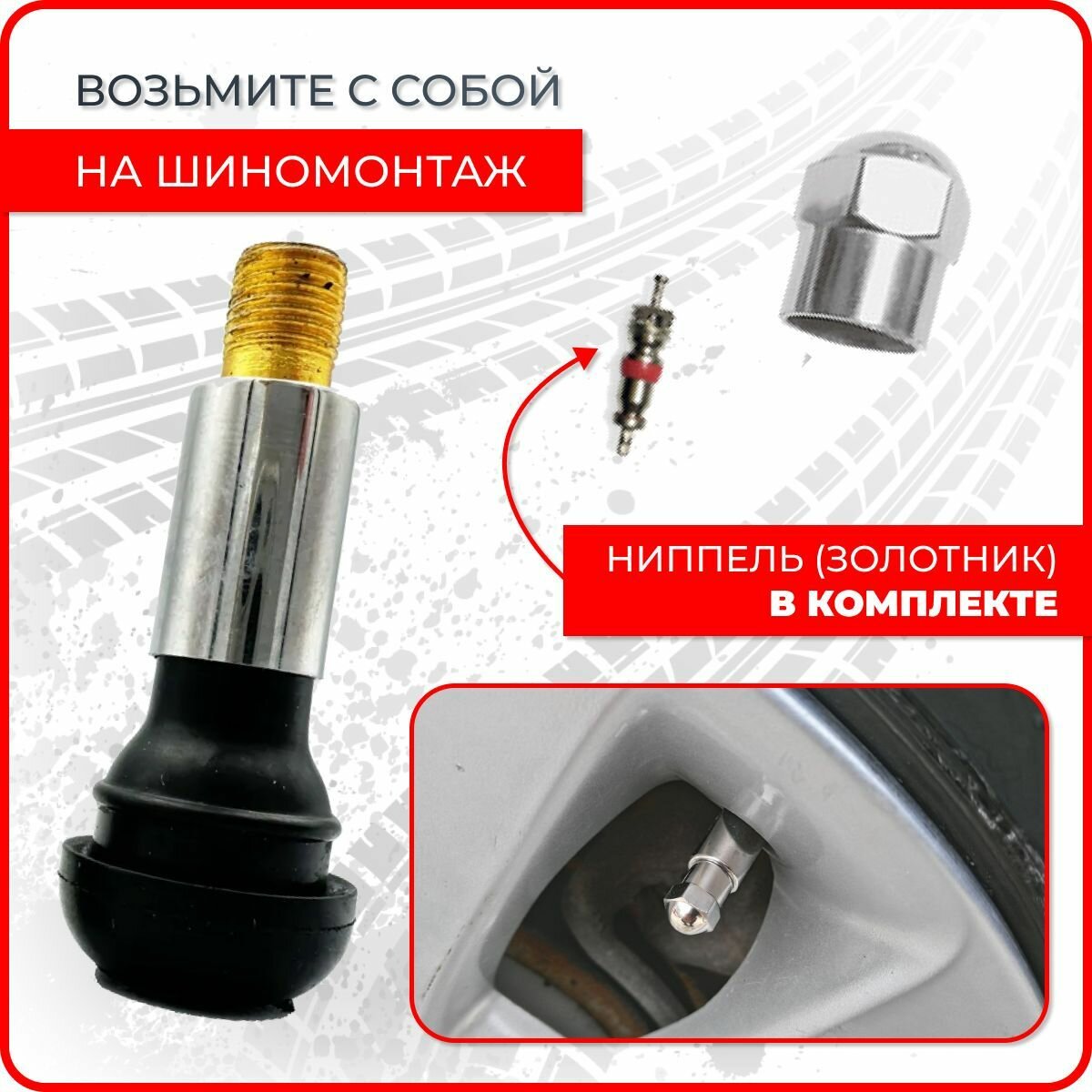 ВОЗЬМИТЕ С СОБОЙ

НА ШИНОМОНТАЖ

НИППЕЛЬ (ЗОЛОТНИК)
В КОМПЛЕКТЕ