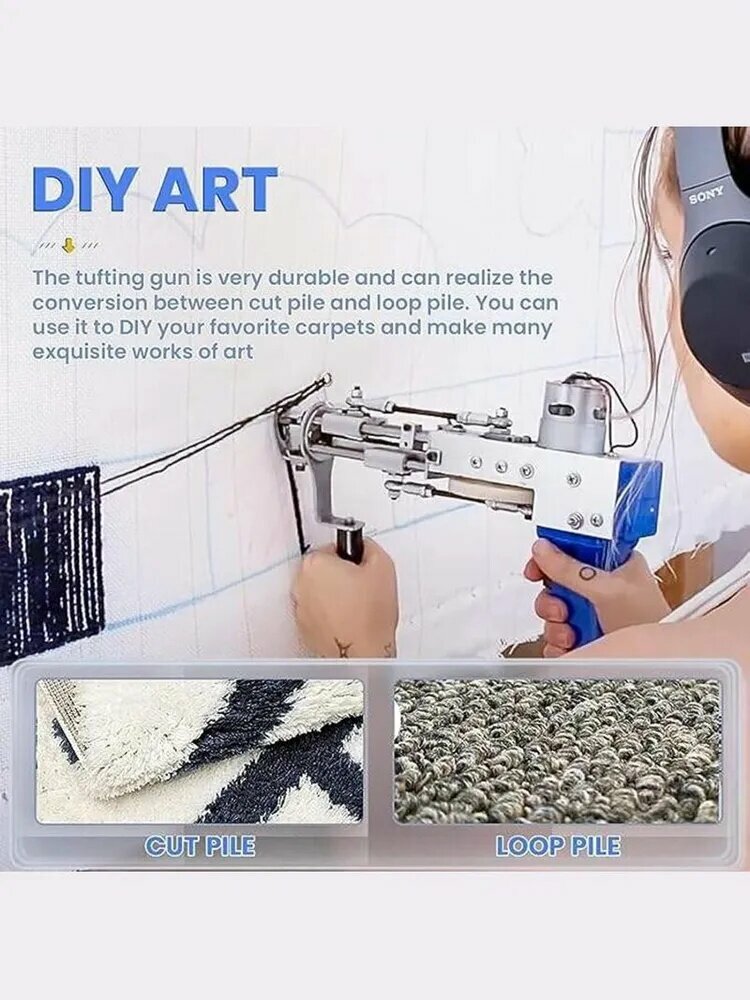 DIY ART

The tufting gun is very durable and can realize the conversion between cut pile and loop pile. You can use it to DIY your favorite carpets and make many exquisite works of art

SONY

CUT PILE

LOOP PILE