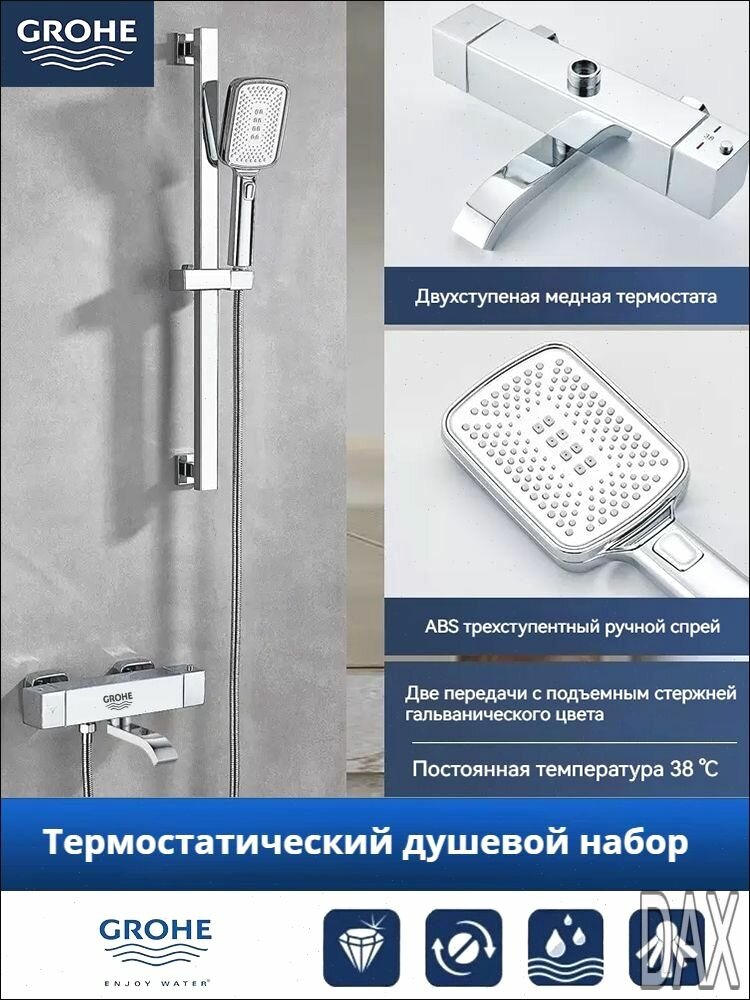 GROHE

GROHE

Двухступеная медная термостата

ABS трехступентный ручной спрей

Две передачи с подъемным стержней гальванического цвета

Постоянная температура 38 ℃

Термостатический душевой набор

GROHE
ENJOY WATER

DAX