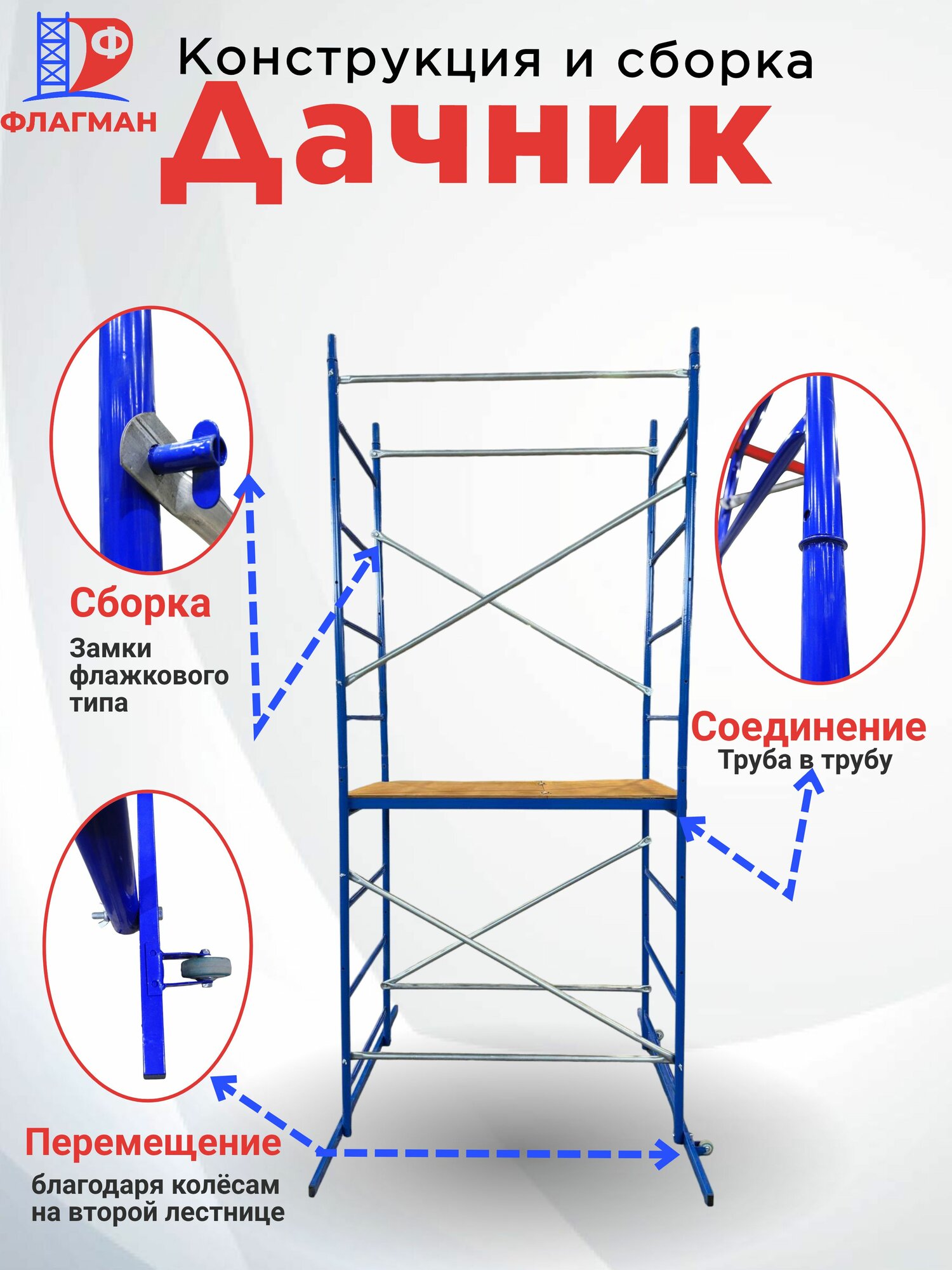 Ф
ФЛАГМАН

Конструкция и сборка

Дачник

Сборка
Замки флажкового типа

Соединение
Труба в трубу

Перемещение
благодаря колёсам на второй лестнице