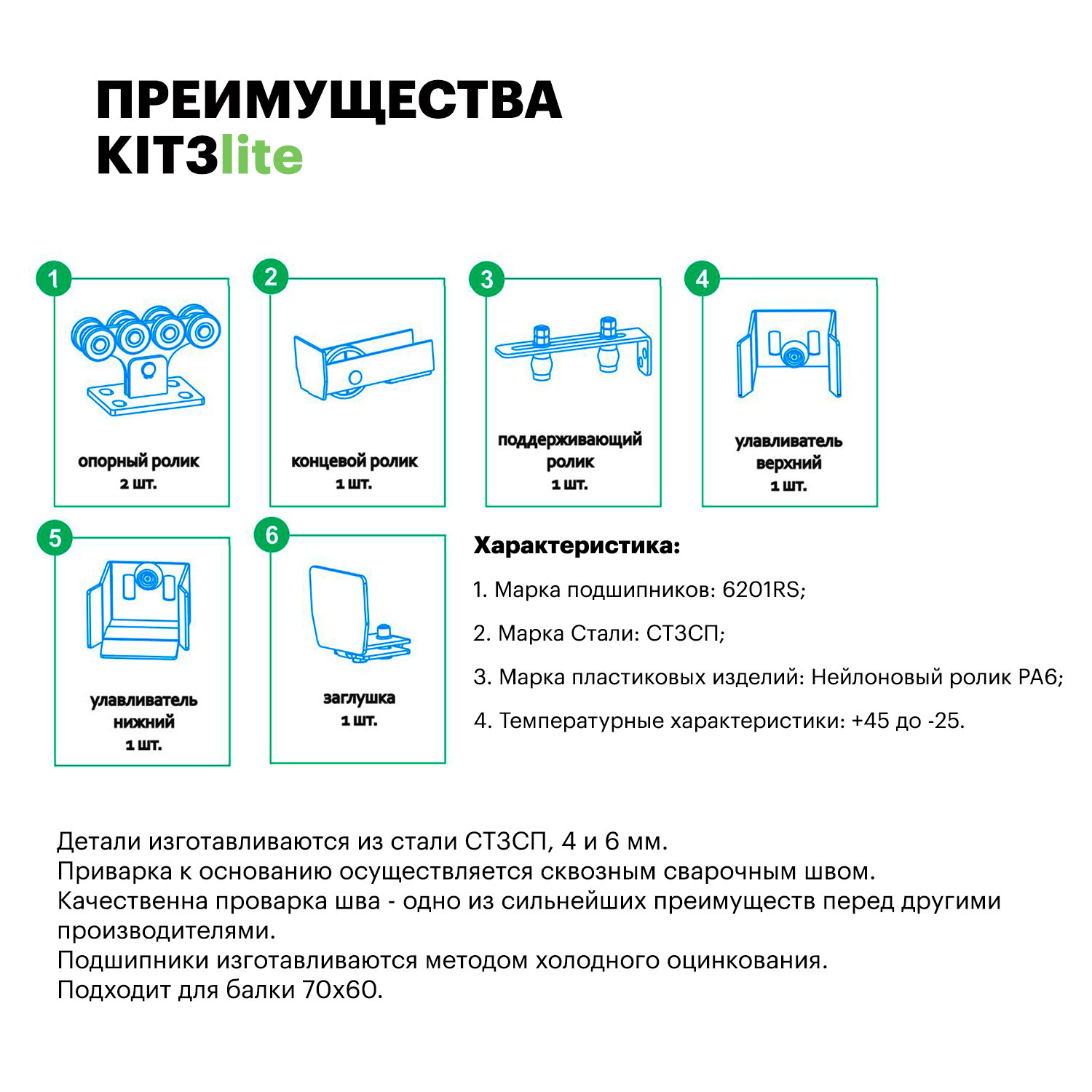 ПРЕИМУЩЕСТВА
KIT3lite

1
опорный ролик
2 шт.

2
концевой ролик
1 шт.

3
поддерживающий ролик
1 шт.

4
улавливатель верхний
1 шт.

5
улавливатель нижний
1 шт.

6
заглушка
1 шт.

Характеристика:

1. Марка подшипников: 6201RS;

2. Марка Стали: СТ3СП;

3. Марка пластиковых изделий: Нейлоновый ролик PA6;

4. Температурные характеристики: +45 до -25.

Детали изготавливаются из стали СТ3СП, 4 и 6 мм.
Приварка к основанию осуществляется сквозным сварочным швом.
Качественна проварка шва - одно из сильнейших преимуществ перед другими производителями.
Подшипники изготавливаются методом холодного оцинкования.
Подходит для балки 70х60.