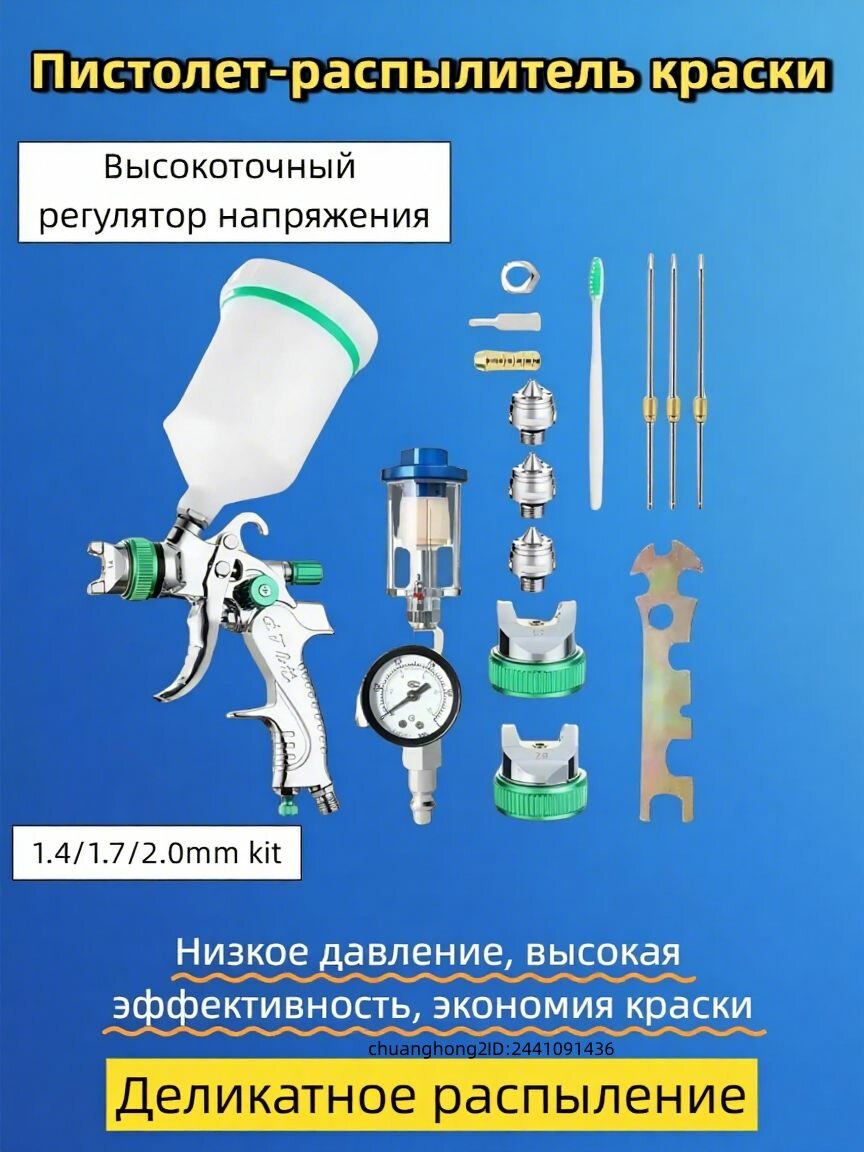 Пистолет-распылитель краски

Высокоточный регулятор напряжения

1.4/1.7/2.0mm kit

Низкое давление, высокая эффективность, экономия краски

chuanghong2ID:2441091436

Деликатное распыление