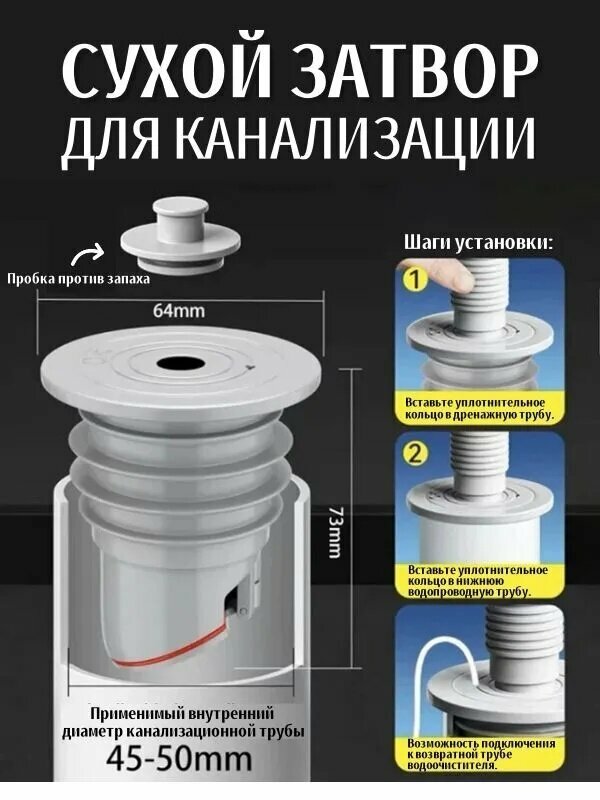 СУХОЙ ЗАТВОР
ДЛЯ КАНАЛИЗАЦИИ

Пробка против запаха

64mm

73mm

Применимый внутренний диаметр канализационной трубы
45-50mm

Шаги установки:

1
Вставьте уплотнительное кольцо в дренажную трубу.

2
Вставьте уплотнительное кольцо в нижнюю водопроводную трубу.

Возможность подключения к возвратной трубе водоочистителя.