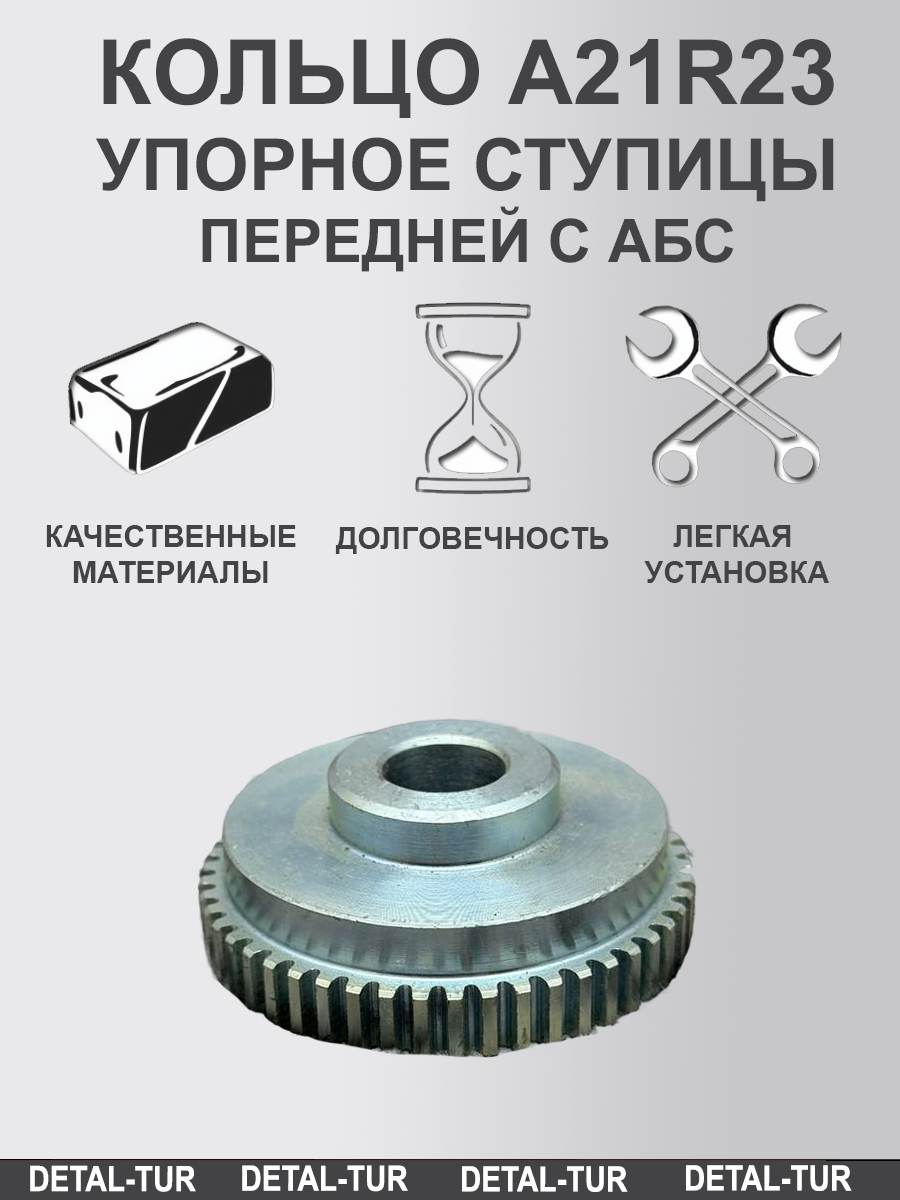 КОЛЬЦО A21R23
УПОРНОЕ СТУПИЦЫ
ПЕРЕДНЕЙ С АБС

КАЧЕСТВЕННЫЕ МАТЕРИАЛЫ

ДОЛГОВЕЧНОСТЬ

ЛЕГКАЯ УСТАНОВКА

DETAL-TUR DETAL-TUR DETAL-TUR DETAL-TUR