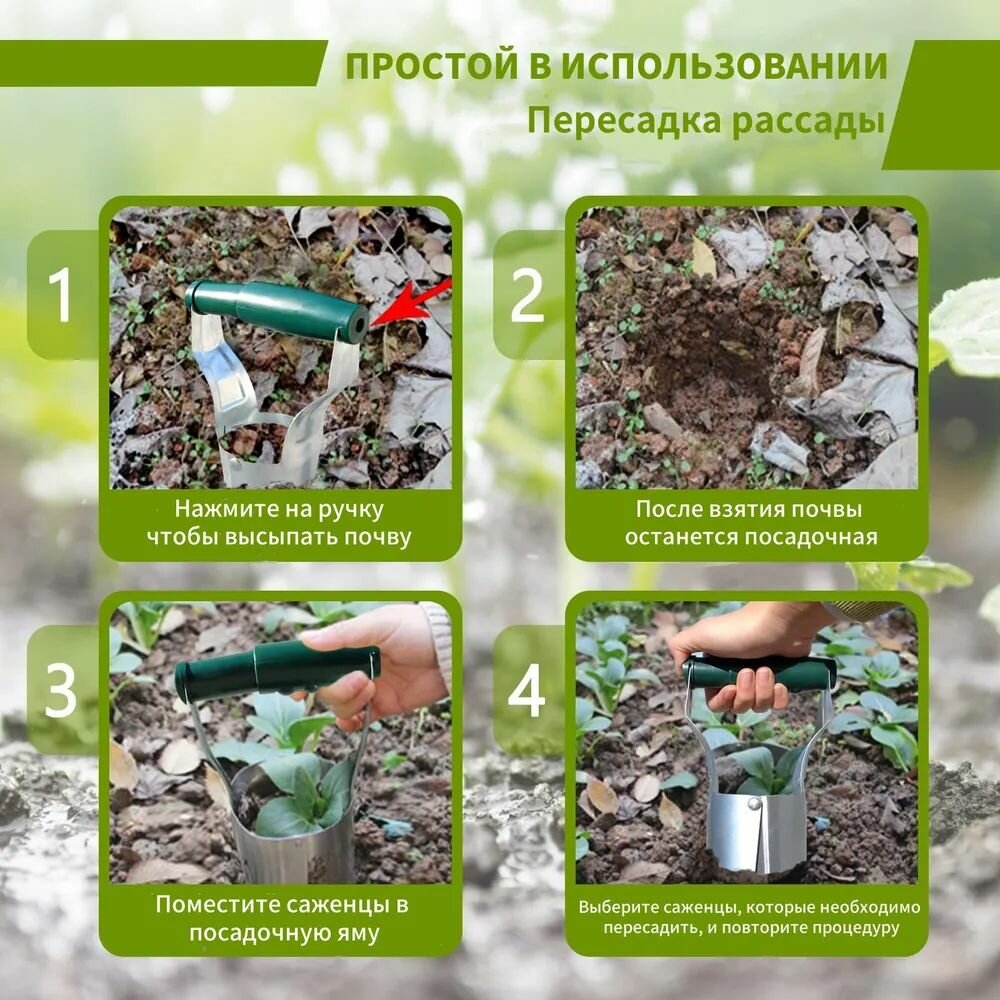 ПРОСТОЙ В ИСПОЛЬЗОВАНИИ
Пересадка рассады

1
Нажмите на ручку чтобы высыпать почву

2
После взятия почвы останется посадочная

3
Поместите саженцы в посадочную яму

4
Выберите саженцы, которые необходимо пересадить, и повторите процедуру