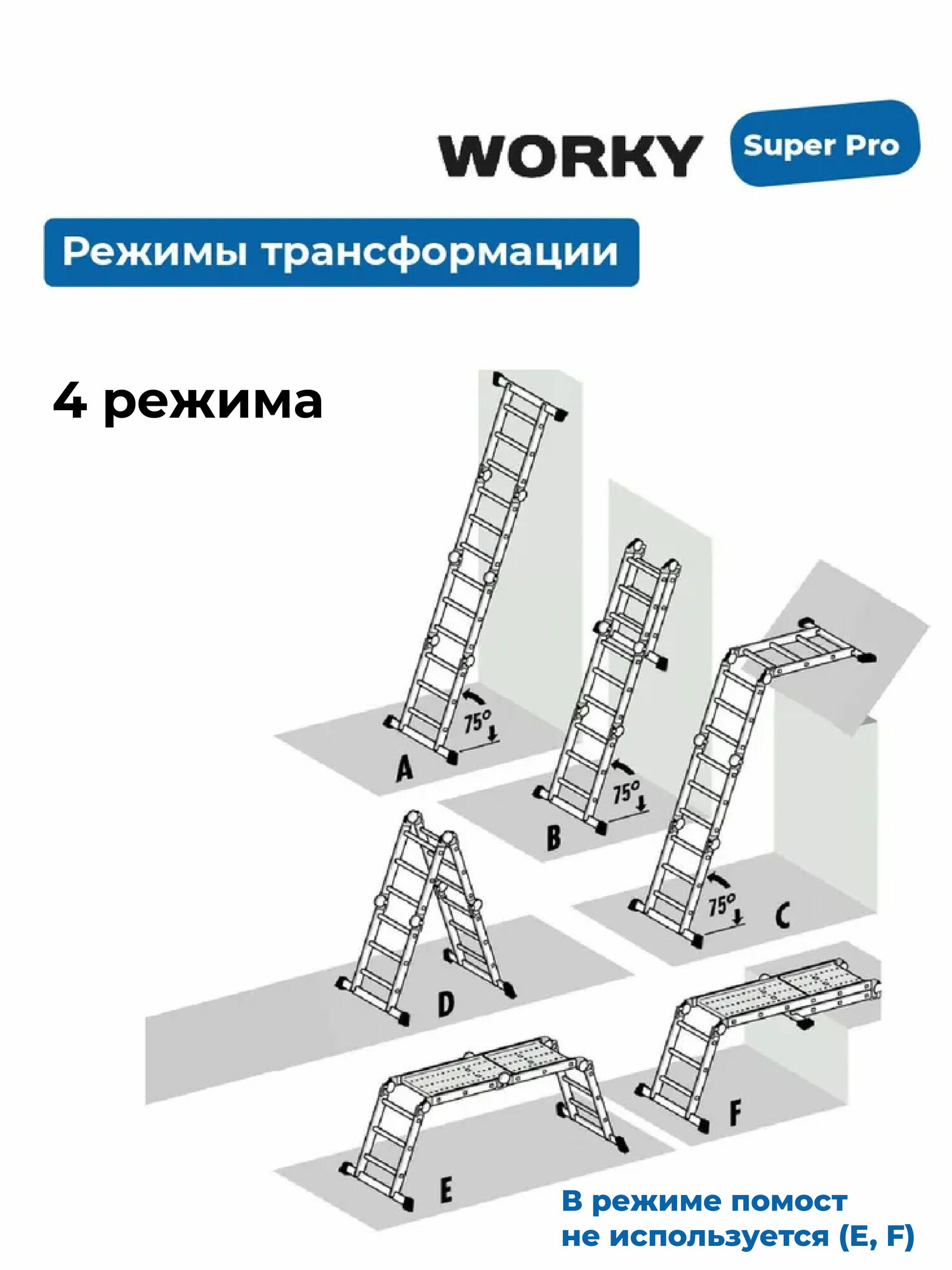 WORKY Super Pro

Режимы трансформации

4 режима

75°

A

75°

B

75°

C

D

E

F

В режиме помост не используется (E, F)