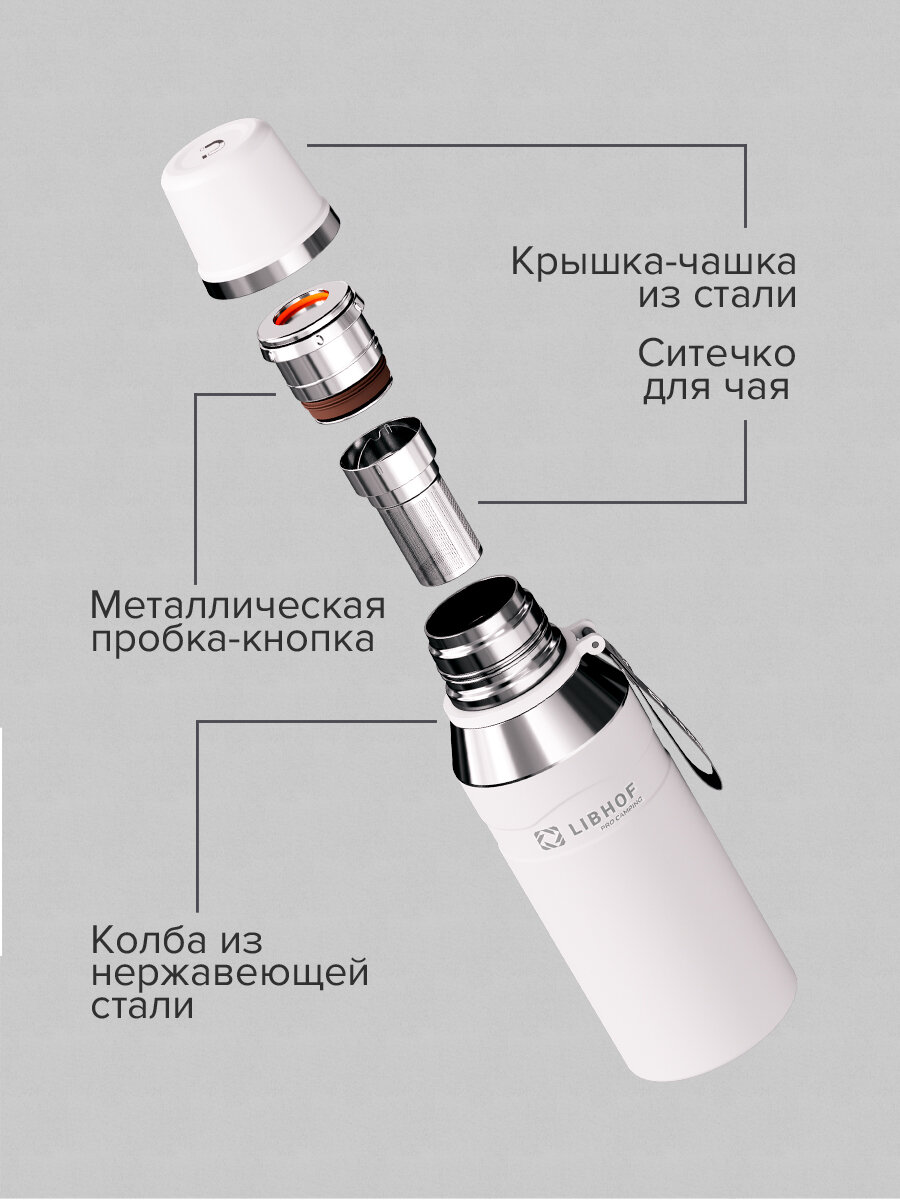 Крышка-чашка из стали

Ситечко для чая

Металлическая пробка-кнопка

LIBHOF
PRO CAMPING

Колба из нержавеющей стали