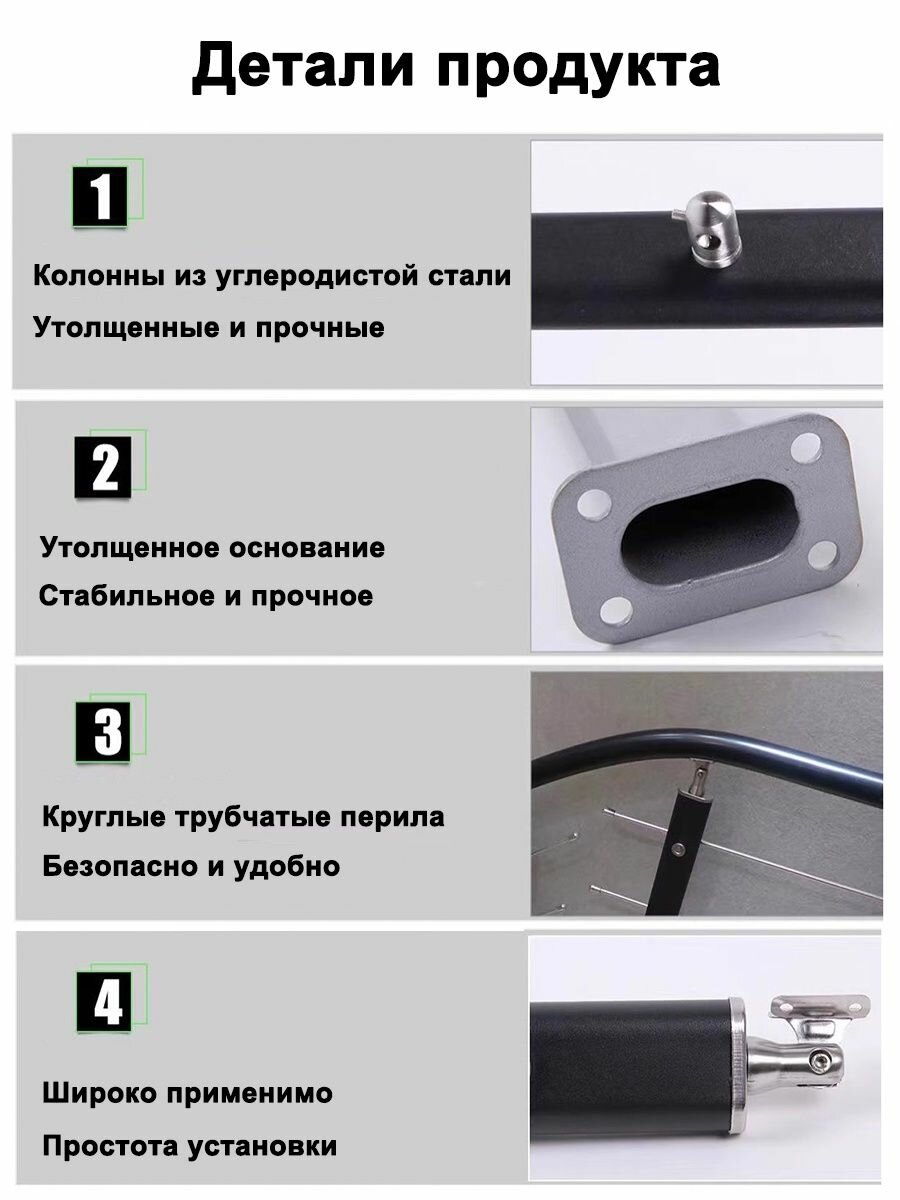 Детали продукта

1

Колонны из углеродистой стали

Утолщенные и прочные

2

Утолщенное основание

Стабильное и прочное

3

Круглые трубчатые перила

Безопасно и удобно

4

Широко применимо

Простота установки