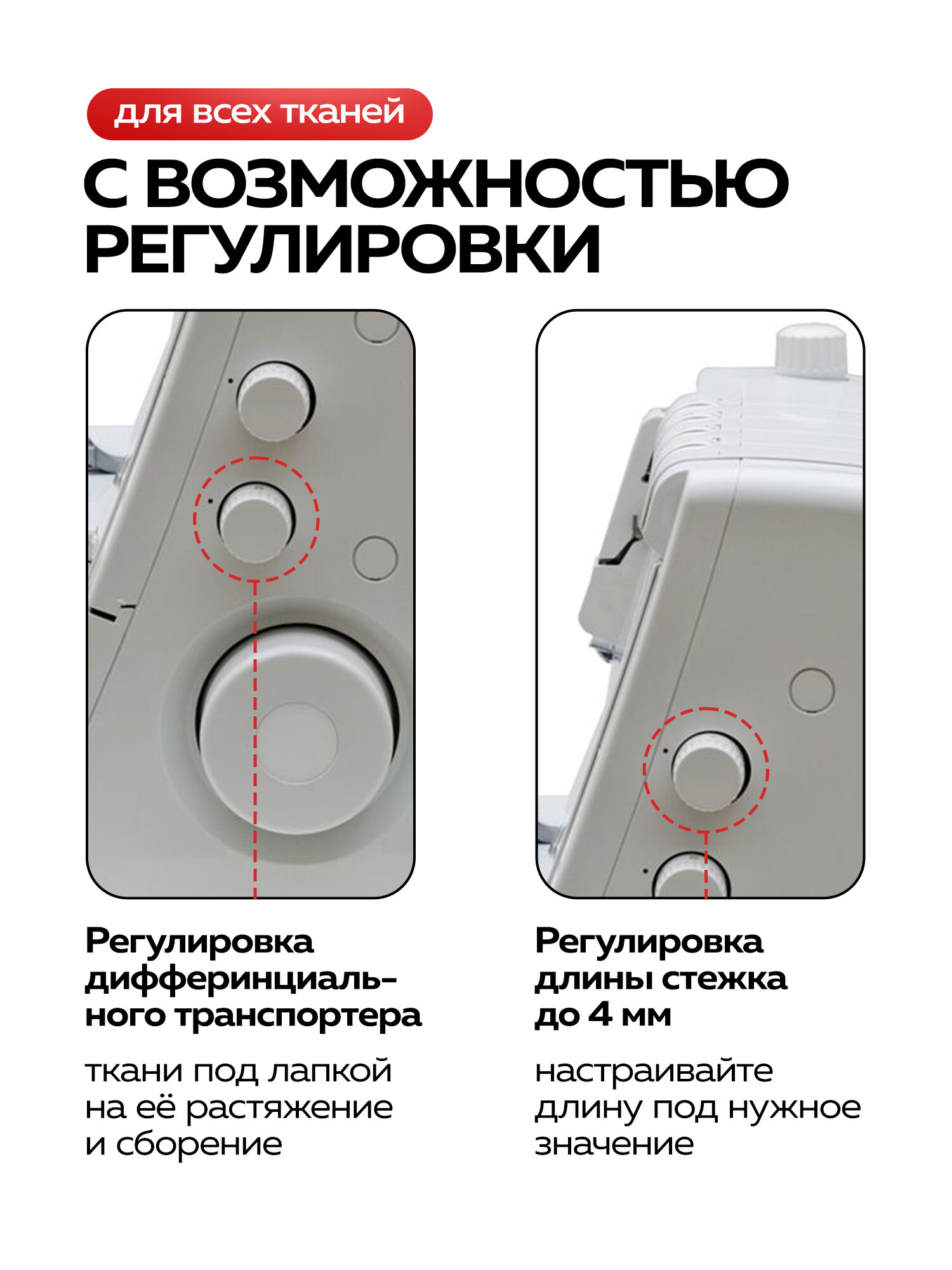 для всех тканей

С ВОЗМОЖНОСТЬЮ РЕГУЛИРОВКИ

Регулировка дифферинциального транспортера

ткани под лапкой на её растяжение и сборение

Регулировка длины стежка до 4 мм

настраивайте длину под нужное значение