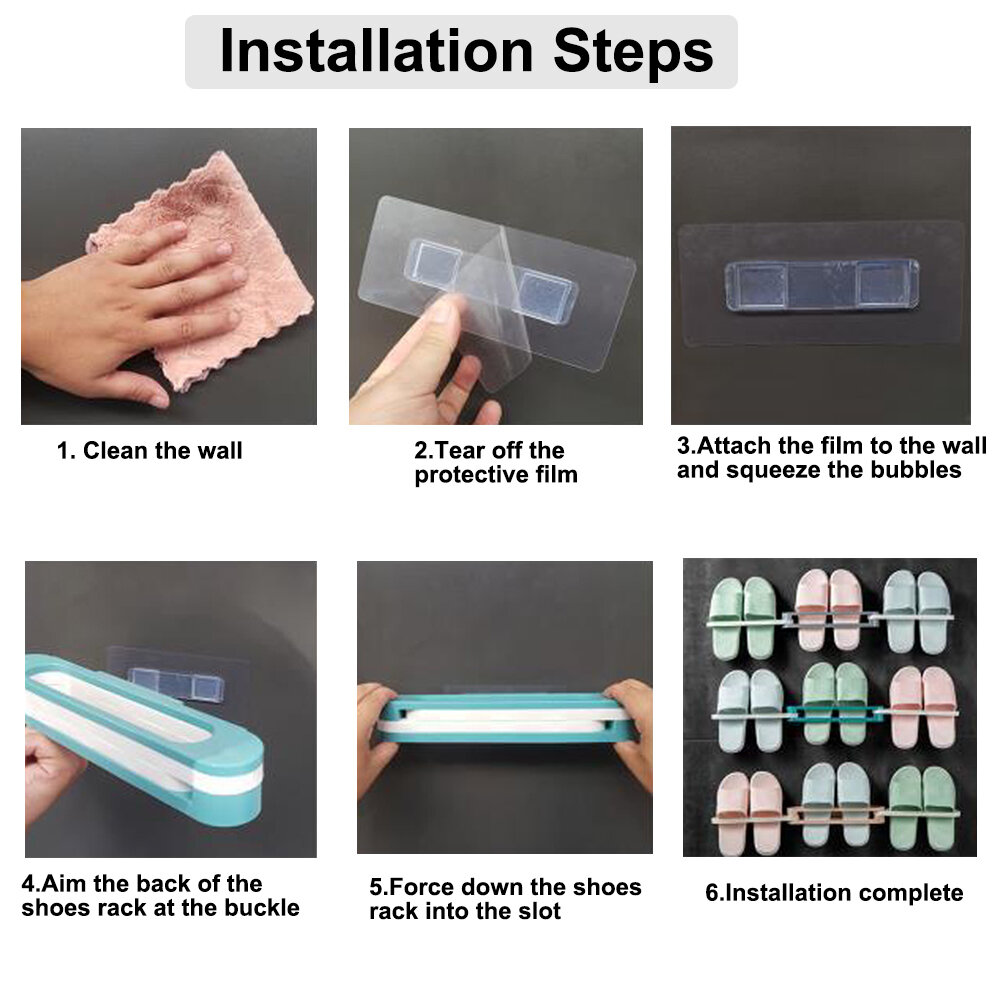 Installation Steps

1. Clean the wall

2.Tear off the protective film

3.Attach the film to the wall and squeeze the bubbles

4.Aim the back of the shoes rack at the buckle

5.Force down the shoes rack into the slot

6.Installation complete