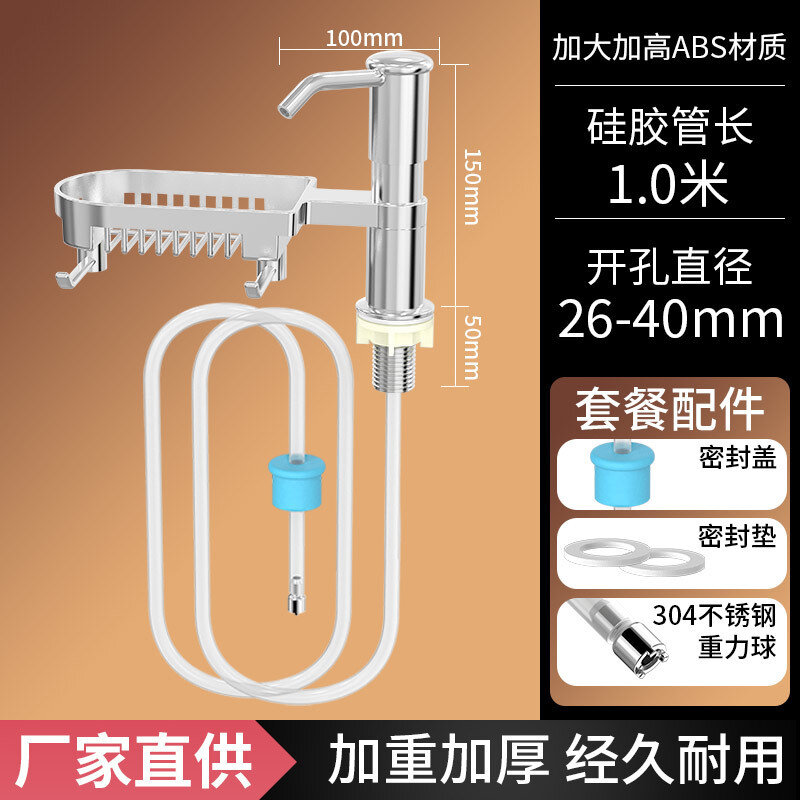 100mm

150mm

50mm

加大加高ABS材质

硅胶管长
1.0米

开孔直径
26-40mm

套餐配件

密封盖

密封垫

304不锈钢
重力球

厂家直供

加重加厚 经久耐用