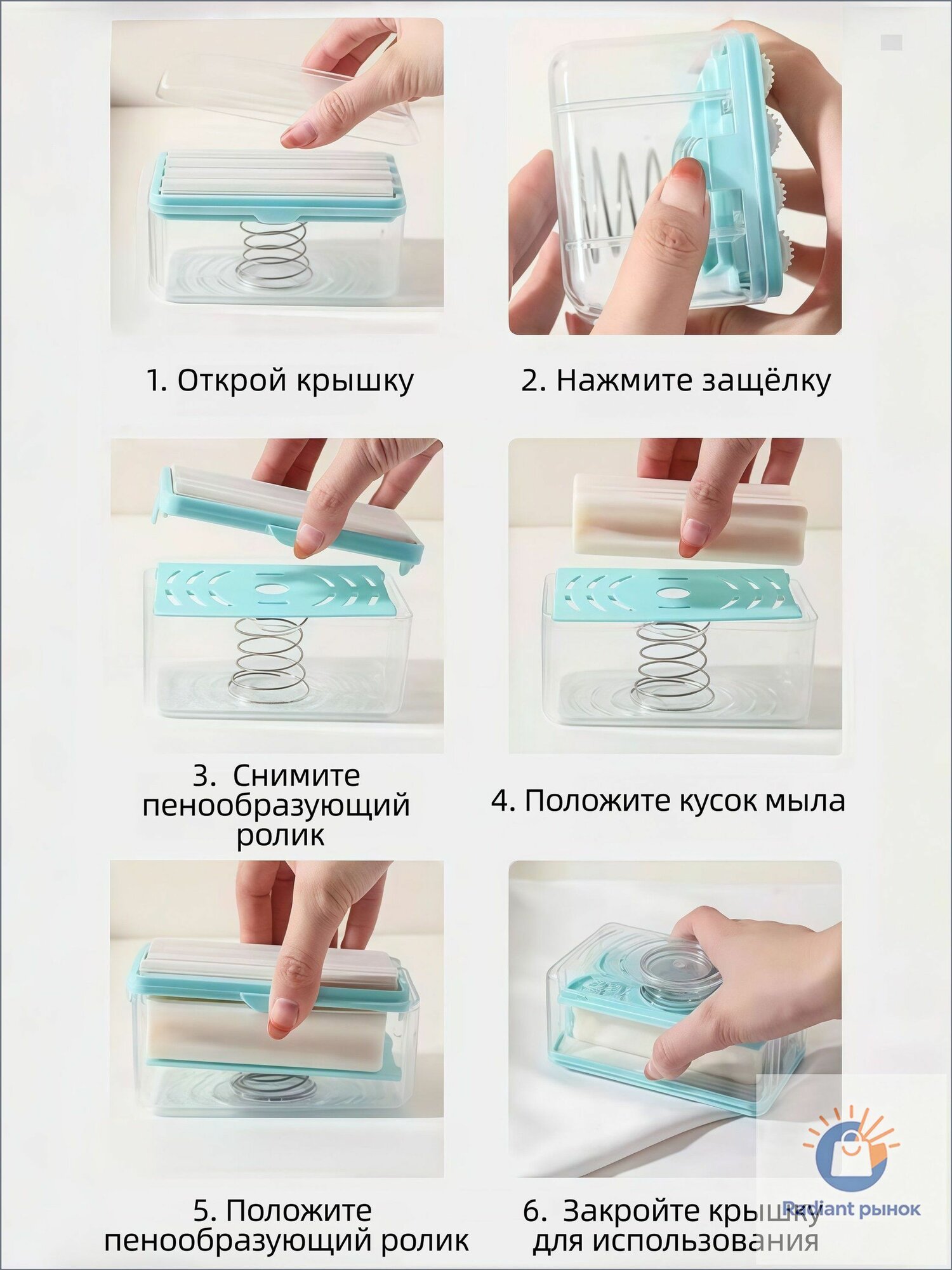 1. Открой крышку

2. Нажмите защёлку

3. Снимите пенообразующий ролик

4. Положите кусок мыла

5. Положите пенообразующий ролик

6. Закройте крышку для использования

Radiant рынок