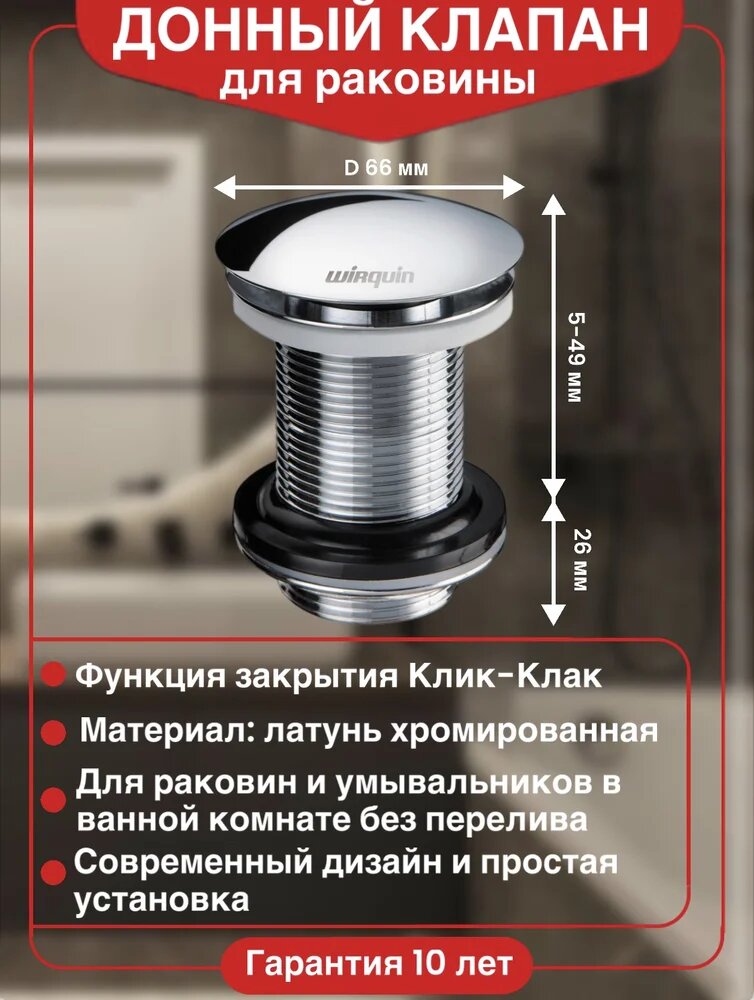 ДОННЫЙ КЛАПАН
для раковины

D 66 мм

wirquin

5-49 мм

26 мм

Функция закрытия Клик-Клак

Материал: латунь хромированная

Для раковин и умывальников в ванной комнате без перелива

Современный дизайн и простая установка

Гарантия 10 лет