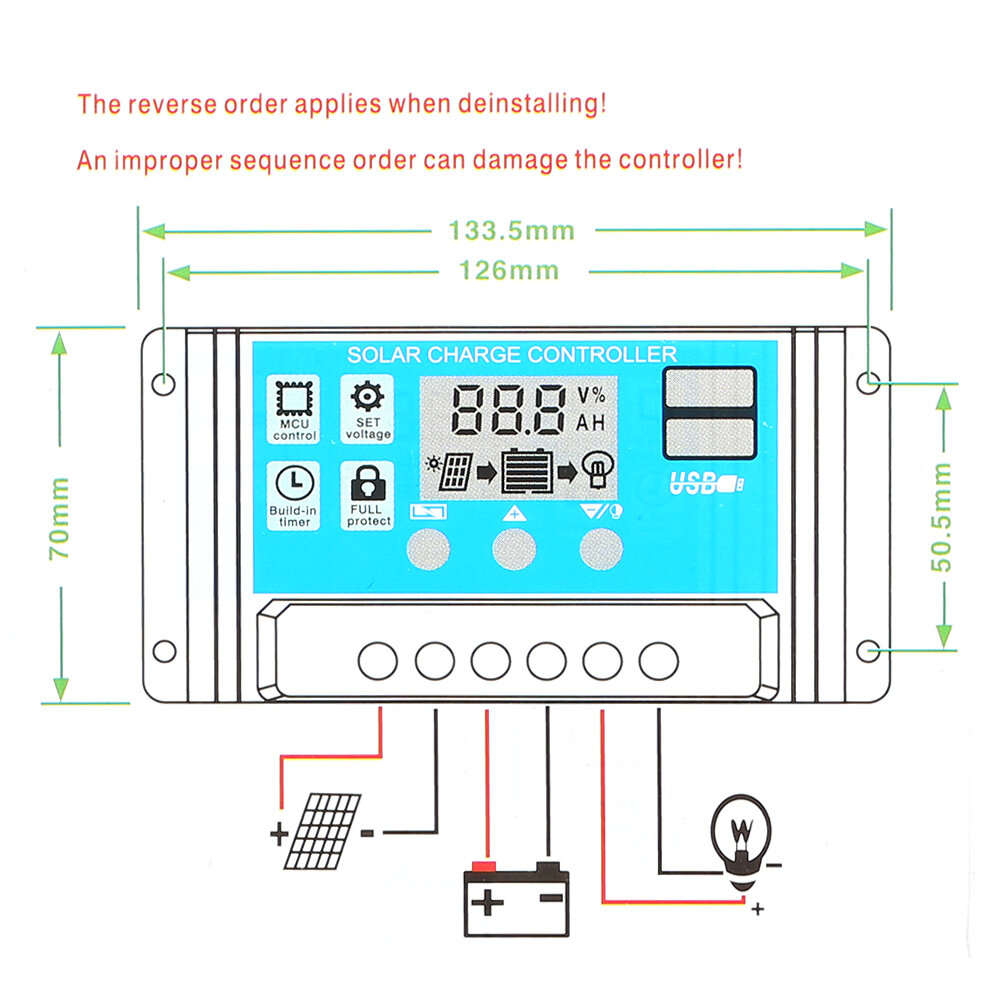 The reverse order applies when deinstalling!

An improper sequence order can damage the controller!

133.5mm

126mm

70mm

50.5mm

SOLAR CHARGE CONTROLLER

MCU control

SET voltage

Build-in timer

FULL protect

88.8 V% AH

USB

+ -

+ -

- +